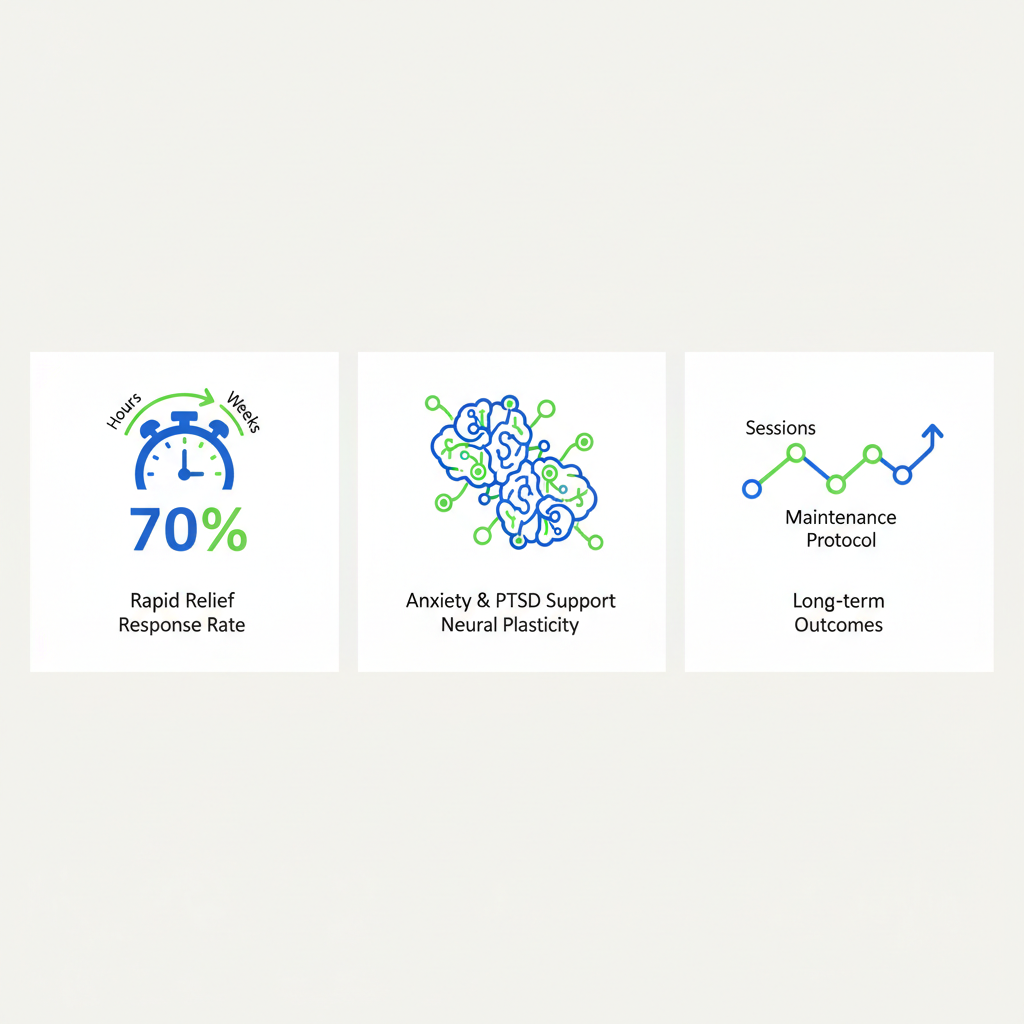 Hours
Weeks
70%

Rapid Relief
Response Rate

Anxiety & PTSD Support
Neural Plasticity

Sessions
Maintenance
Protocol

Long-term
Outcomes