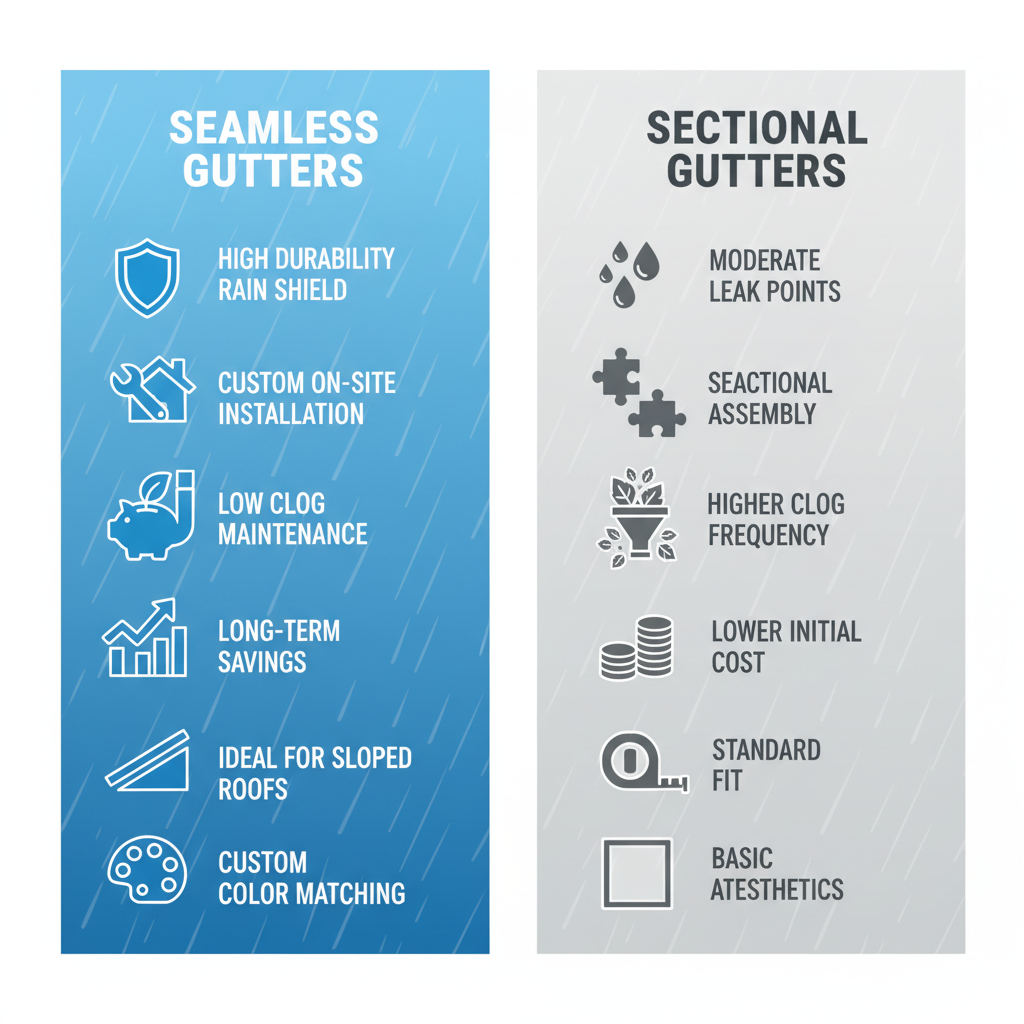 SEAMLESS GUTTERS

HIGH DURABILITY RAIN SHIELD

CUSTOM ON-SITE INSTALLATION

LOW CLOG MAINTENANCE

LONG-TERM SAVINGS

IDEAL FOR SLOPED ROOFS

CUSTOM COLOR MATCHING

SECTIONAL GUTTERS

MODERATE LEAK POINTS

SEACTIONAL ASSEMBLY

HIGHER CLOG FREQUENCY

LOWER INITIAL COST

STANDARD FIT

BASIC ATESTHETICS