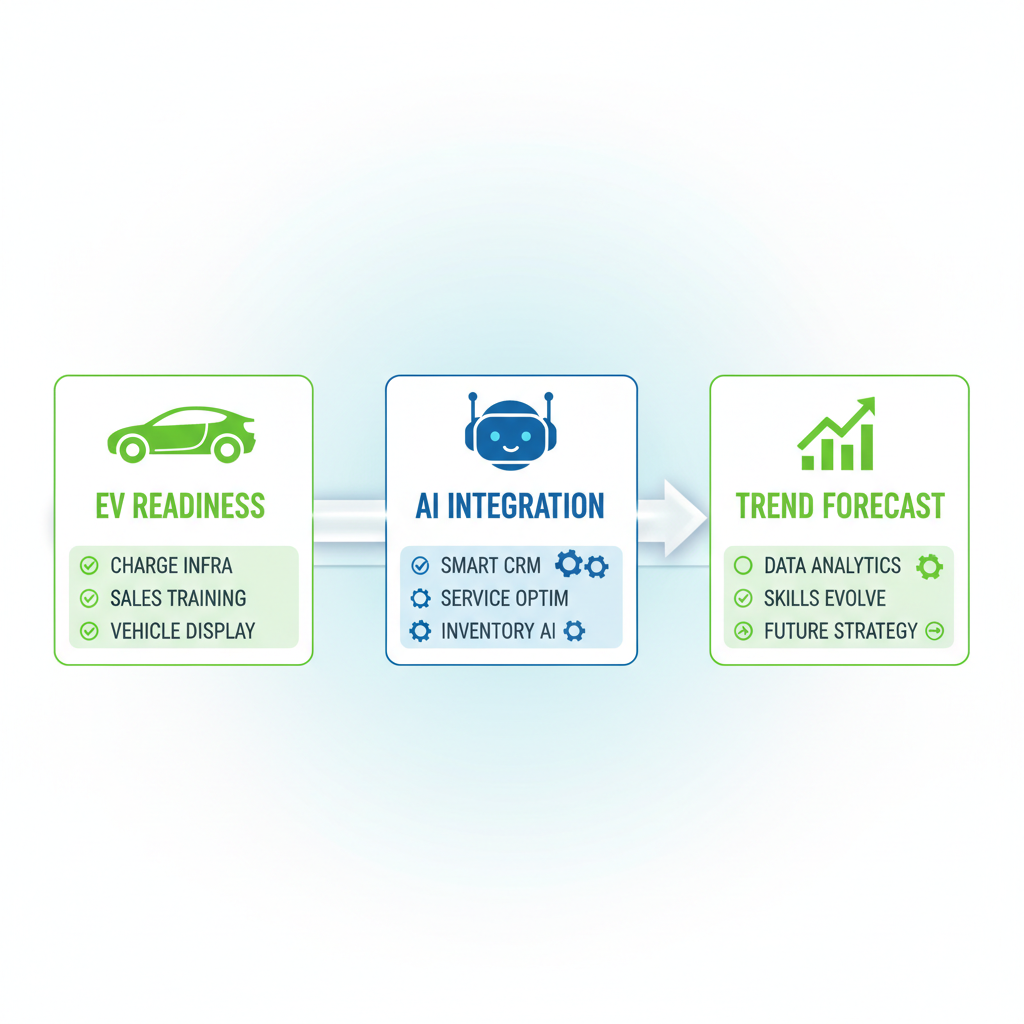 EV READINESS
CHARGE INFRA
SALES TRAINING
VEHICLE DISPLAY

AI INTEGRATION
SMART CRM
SERVICE OPTIM
INVENTORY AI

TREND FORECAST
DATA ANALYTICS
SKILLS EVOLVE
FUTURE STRATEGY