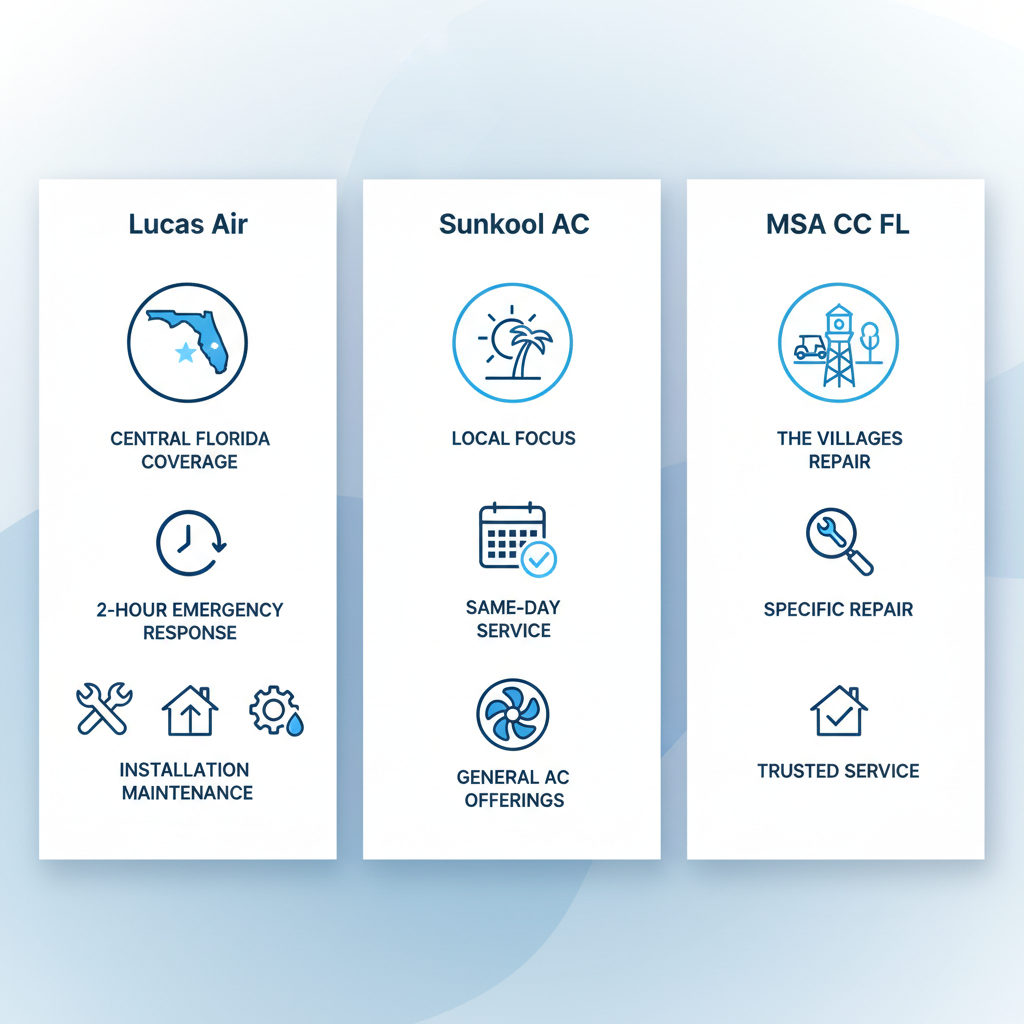 Lucas Air

CENTRAL FLORIDA COVERAGE

2-HOUR EMERGENCY RESPONSE

INSTALLATION MAINTENANCE

Sunkool AC

LOCAL FOCUS

SAME-DAY SERVICE

GENERAL AC OFFERINGS

MSA CC FL

THE VILLAGES REPAIR

SPECIFIC REPAIR

TRUSTED SERVICE