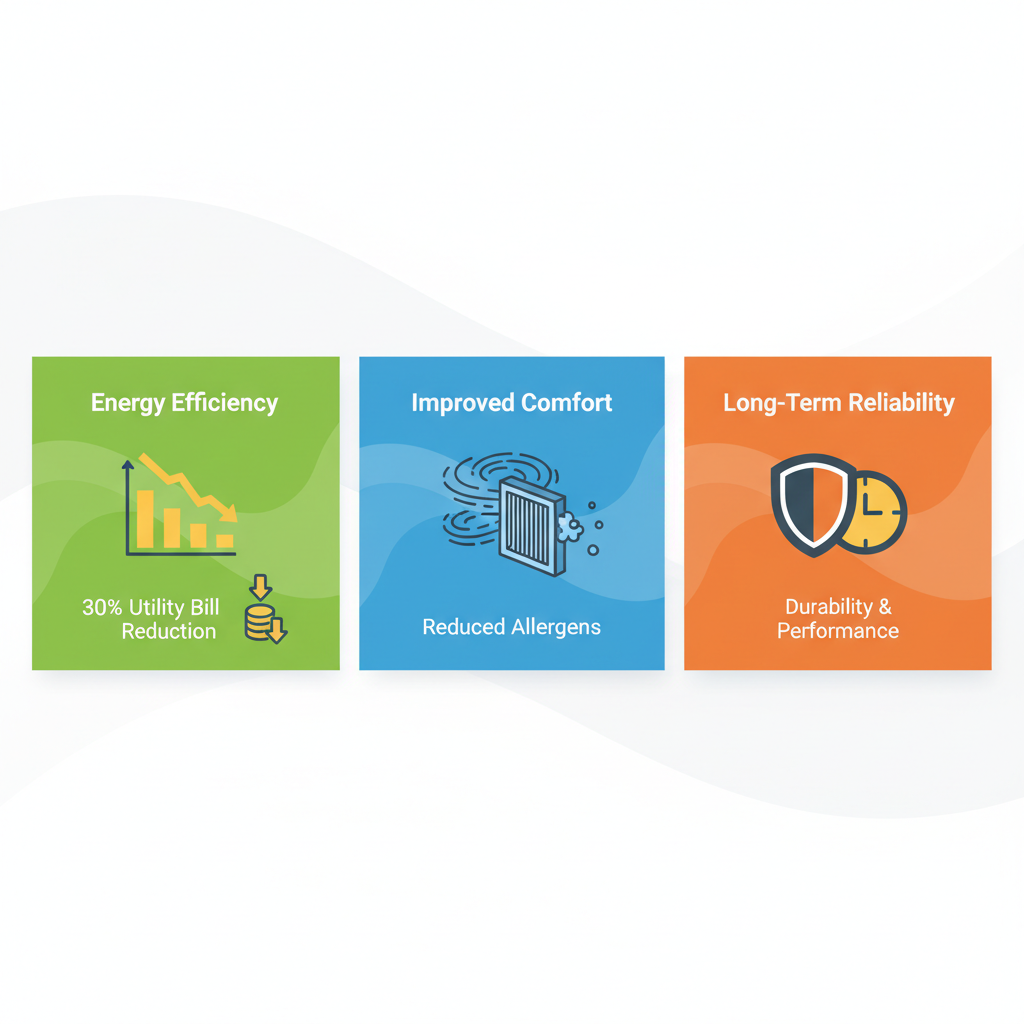 Energy Efficiency

30% Utility Bill Reduction

Improved Comfort

Reduced Allergens

Long-Term Reliability

Durability & Performance