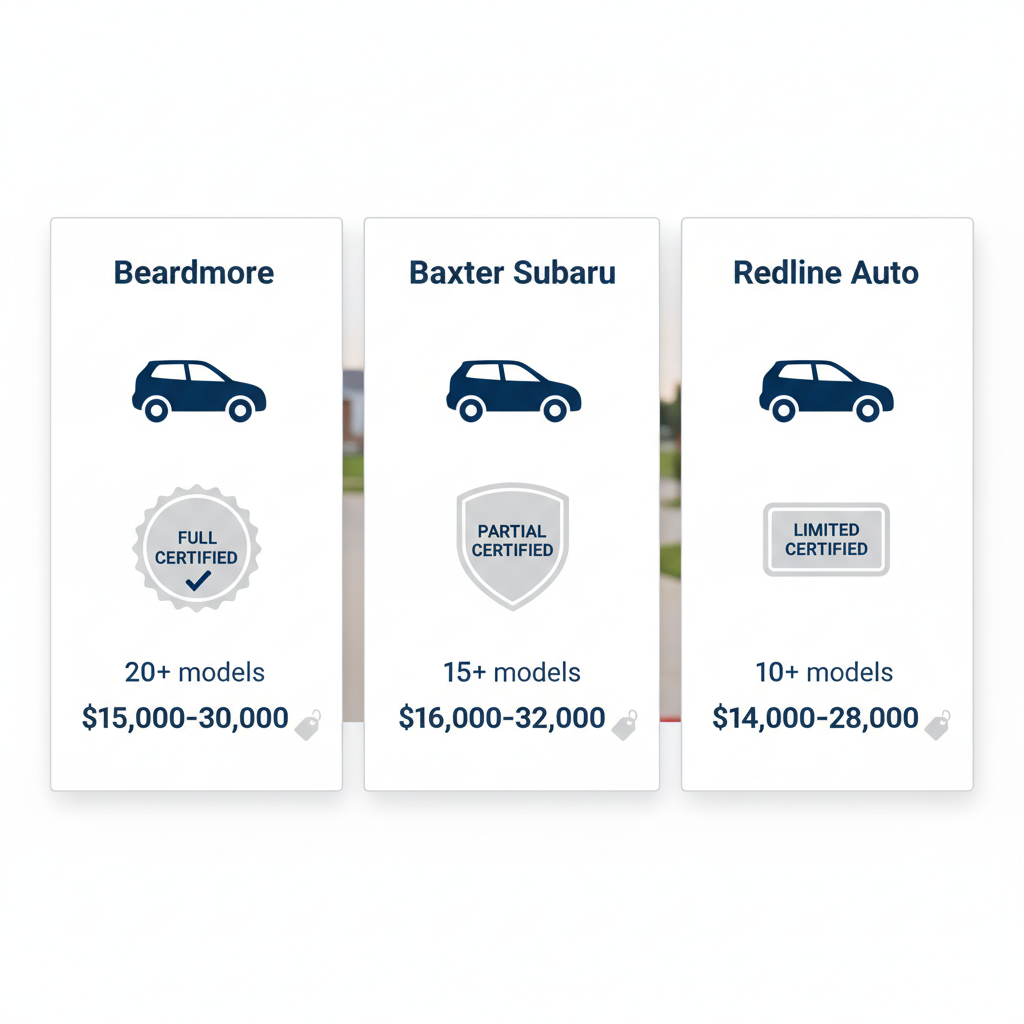 Beardmore

FULL CERTIFIED

20+ models

$15,000-30,000

Baxter Subaru

PARTIAL CERTIFIED

15+ models

$16,000-32,000

Redline Auto

LIMITED CERTIFIED

10+ models

$14,000-28,000