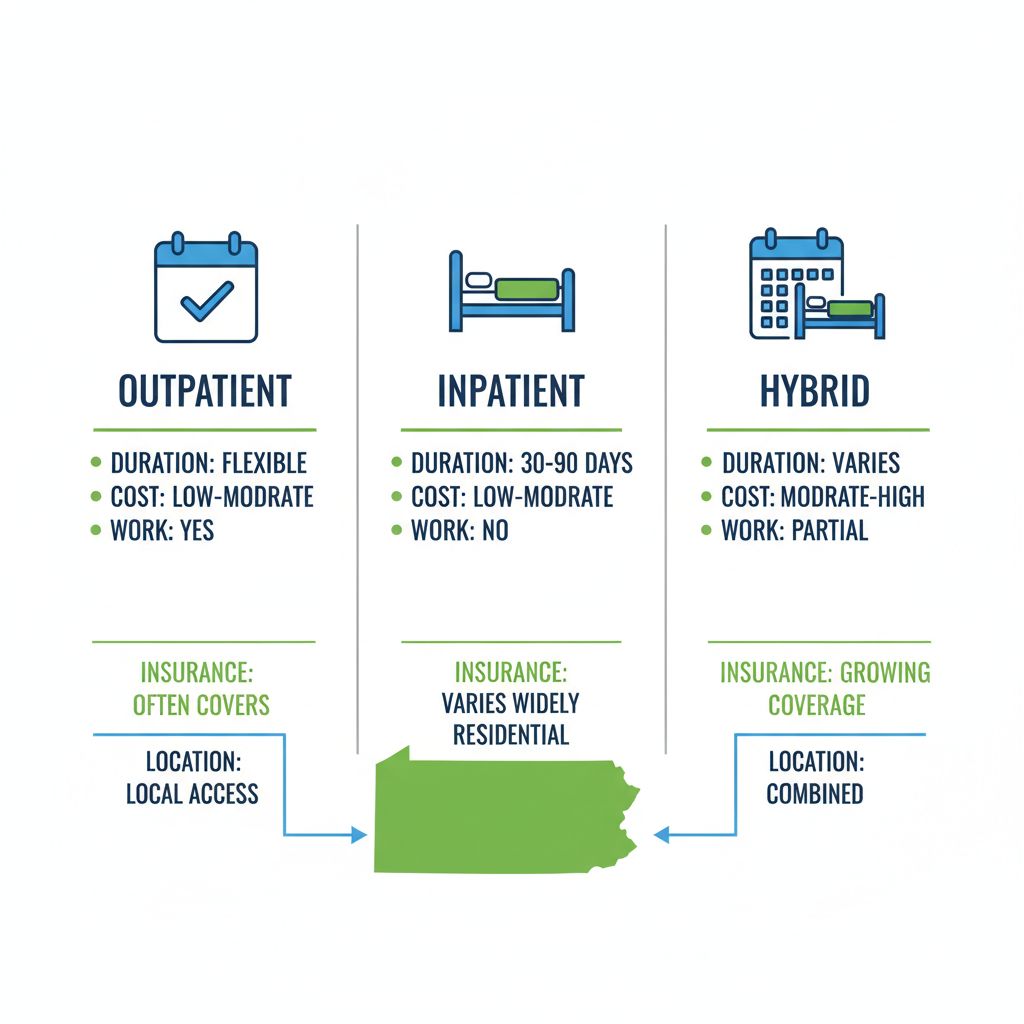 OUTPATIENT

- DURATION: FLEXIBLE
- COST: LOW-MODRATE
- WORK: YES

INSURANCE: OFTEN COVERS

LOCATION: LOCAL ACCESS

INPATIENT

- DURATION: 30-90 DAYS
- COST: LOW-MODRATE
- WORK: NO

INSURANCE: VARIES WIDELY RESIDENTIAL

HYBRID

- DURATION: VARIES
- COST: MODRATE-HIGH
- WORK: PARTIAL

INSURANCE: GROWING COVERAGE

LOCATION: COMBINED