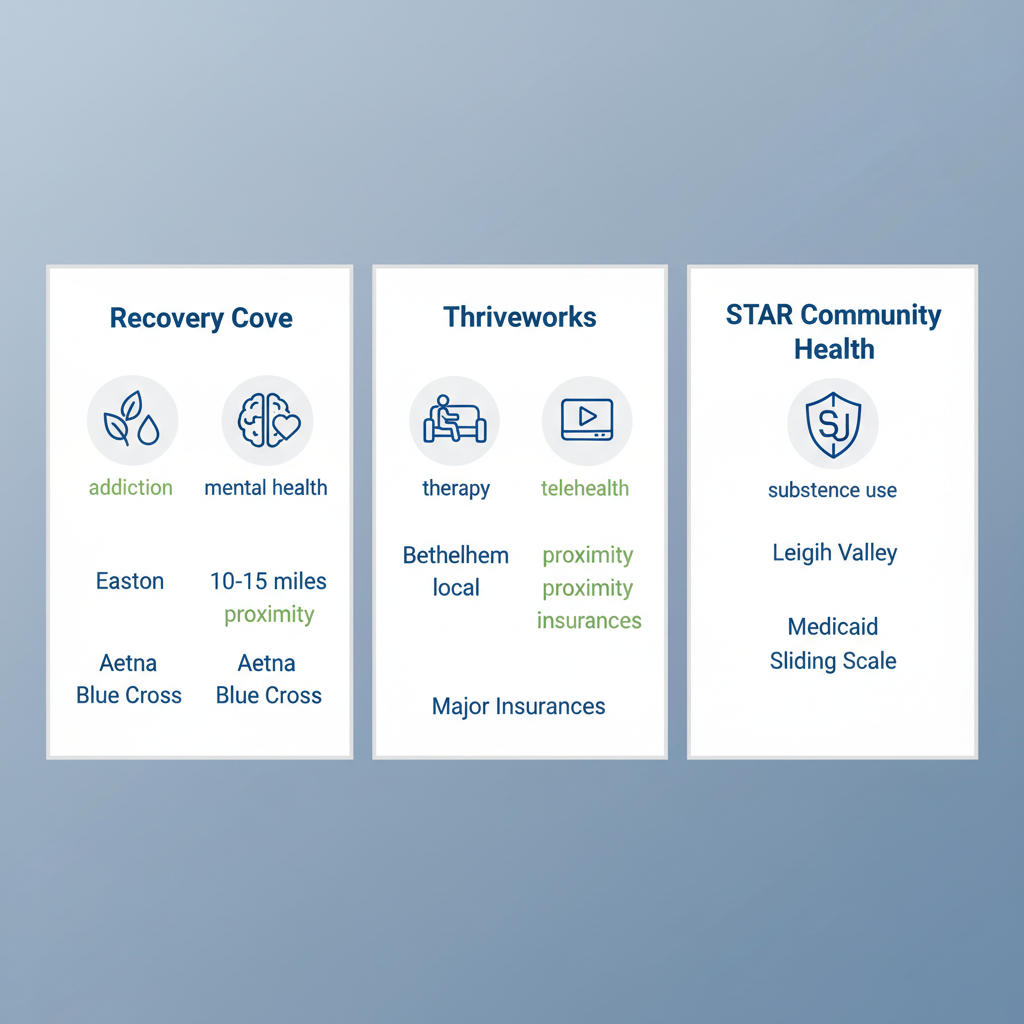 Recovery Cove

addiction
mental health

Easton
10-15 miles proximity

Aetna Blue Cross
Aetna Blue Cross

Thriveworks

therapy
telehealth

Bethelhem local
proximity proximity insurances

Major Insurances

STAR Community Health

SJ

substence use

Leigih Valley

Medicaid Sliding Scale