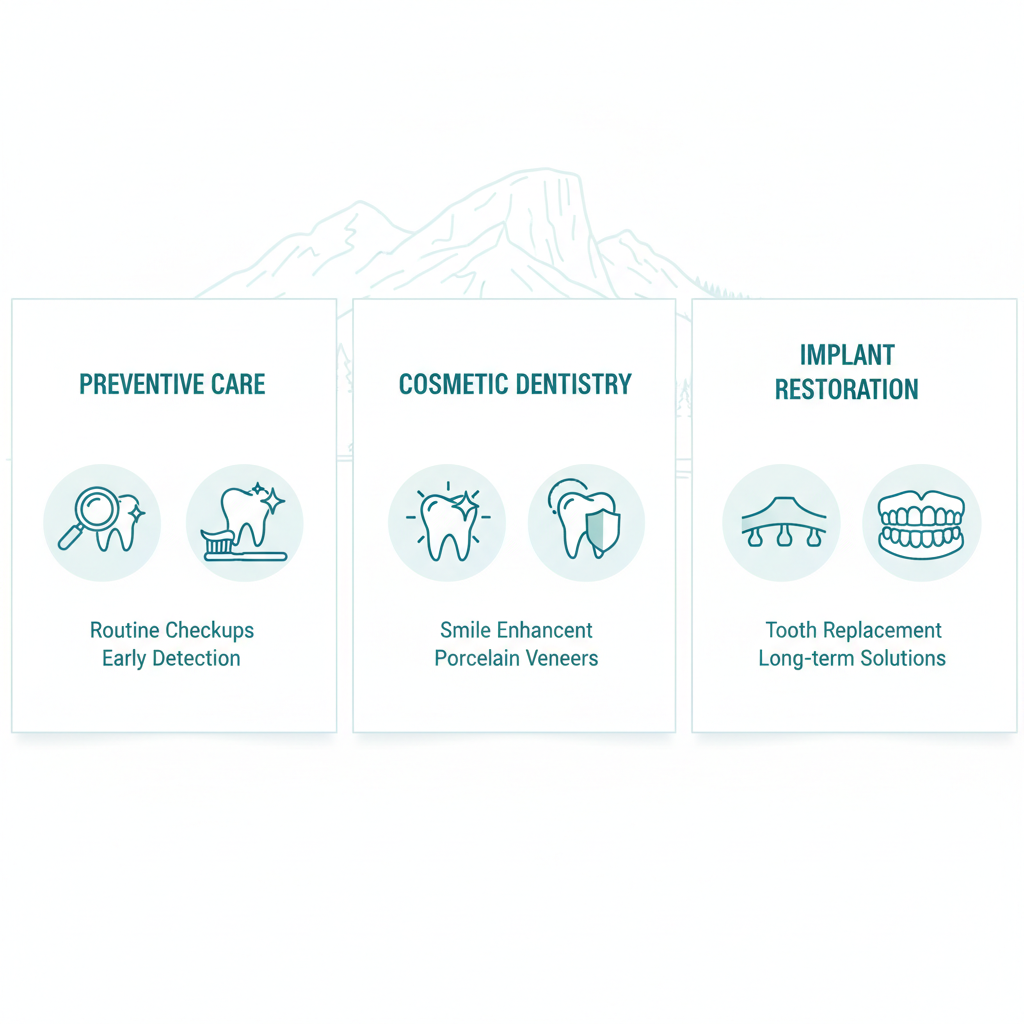 PREVENTIVE CARE

Routine Checkups
Early Detection

COSMETIC DENTISTRY

Smile Enhancent
Porcelain Veneers

IMPLANT RESTORATION

Tooth Replacement
Long-term Solutions