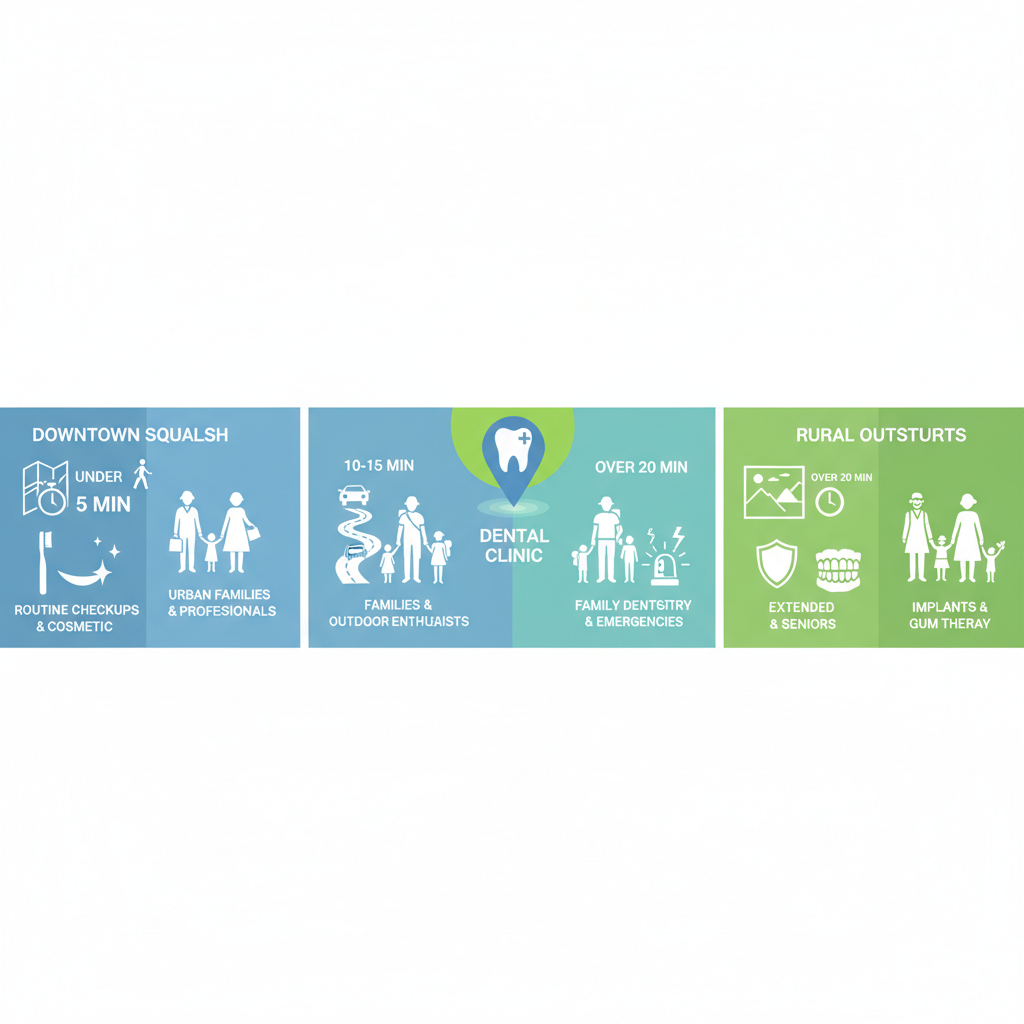 DOWNTOWN SQUALSH

UNDER 5 MIN

ROUTINE CHECKUPS & COSMETIC

URBAN FAMILIES & PROFESIONALS

10-15 MIN

FAMILIES & OUTDOOR ENTHUAISTS

DENTAL CLINIC

OVER 20 MIN

FAMILY DENTSITRY & EMERGENCIES

RURAL OUTSTURTS

OVER 20 MIN

EXTENDED & SENIORS

IMPLANTS & GUM THERAY