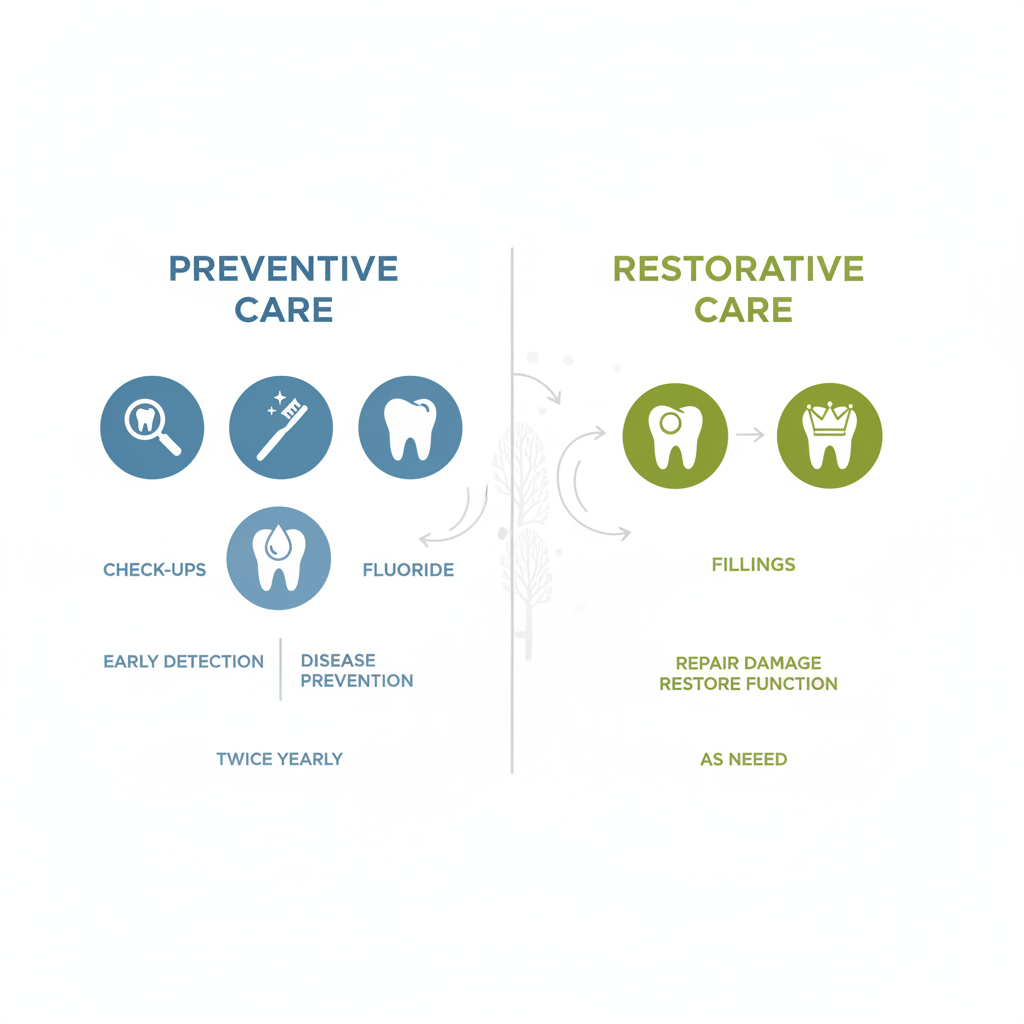 PREVENTIVE CARE

CHECK-UPS

FLUORIDE

EARLY DETECTION

DISEASE PREVENTION

TWICE YEARLY

RESTORATIVE CARE

FILLINGS

REPAIR DAMAGE RESTORE FUNCTION

AS NEEED