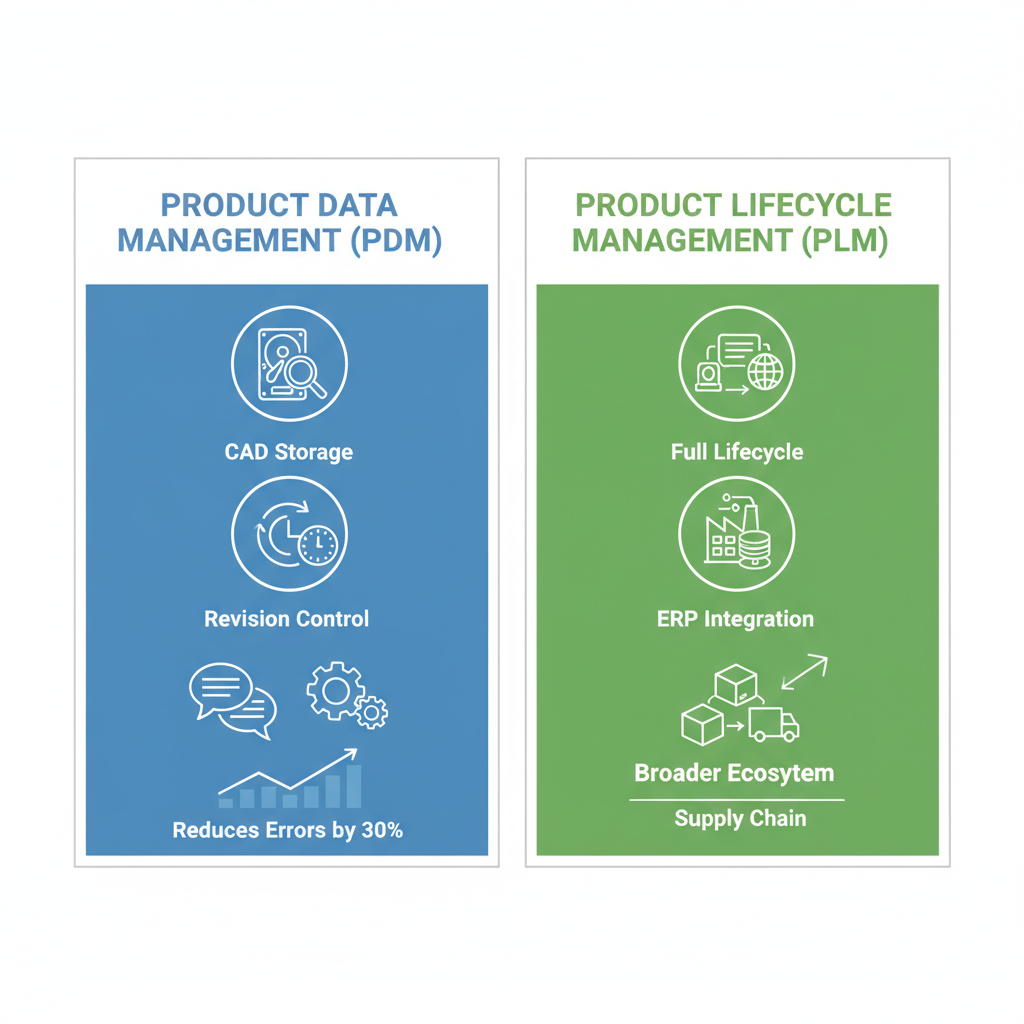 PRODUCT DATA MANAGEMENT (PDM)

CAD Storage

Revision Control

Reduces Errors by 30%

PRODUCT LIFECYCLE MANAGEMENT (PLM)

Full Lifecycle

ERP Integration

Broader Ecosytem

Supply Chain