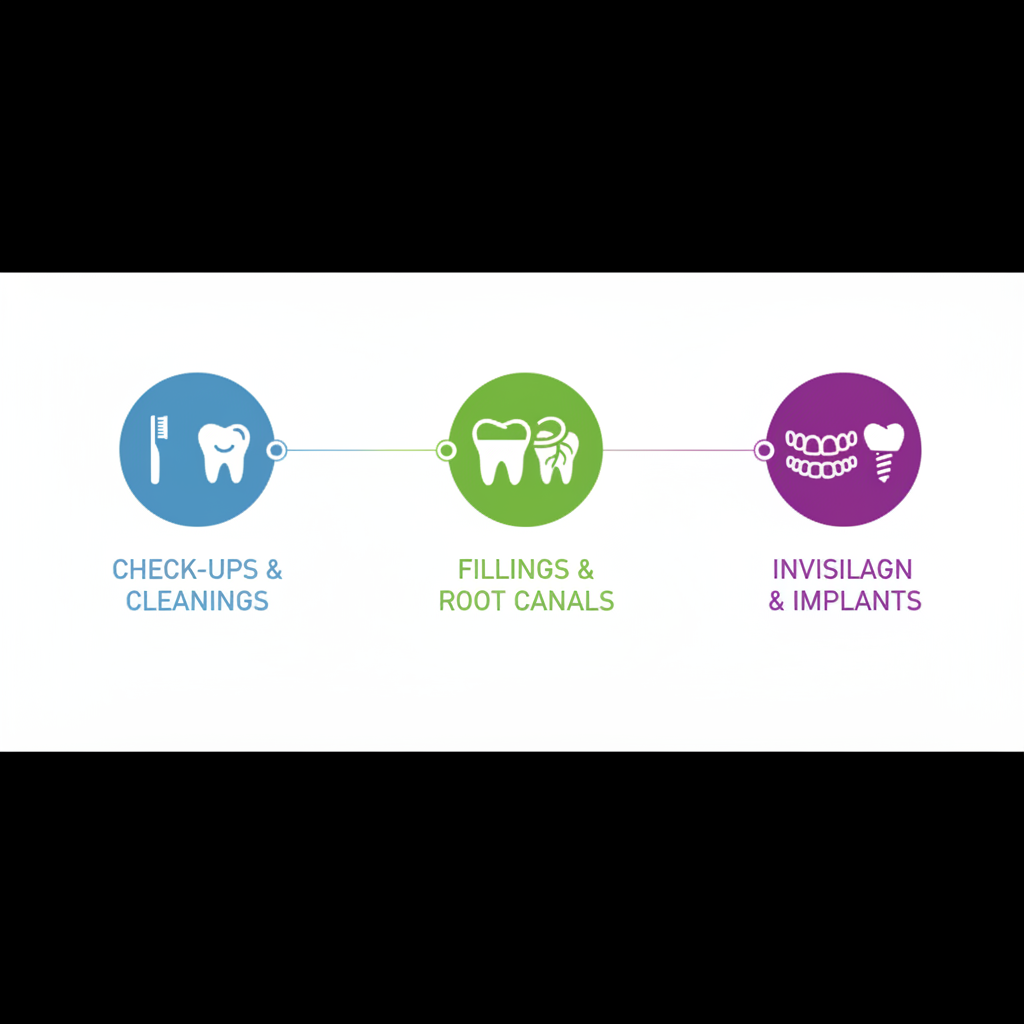 CHECK-UPS &
CLEANINGS

FILLINGS &
ROOT CANALS

INVISILAGN
& IMPLANTS