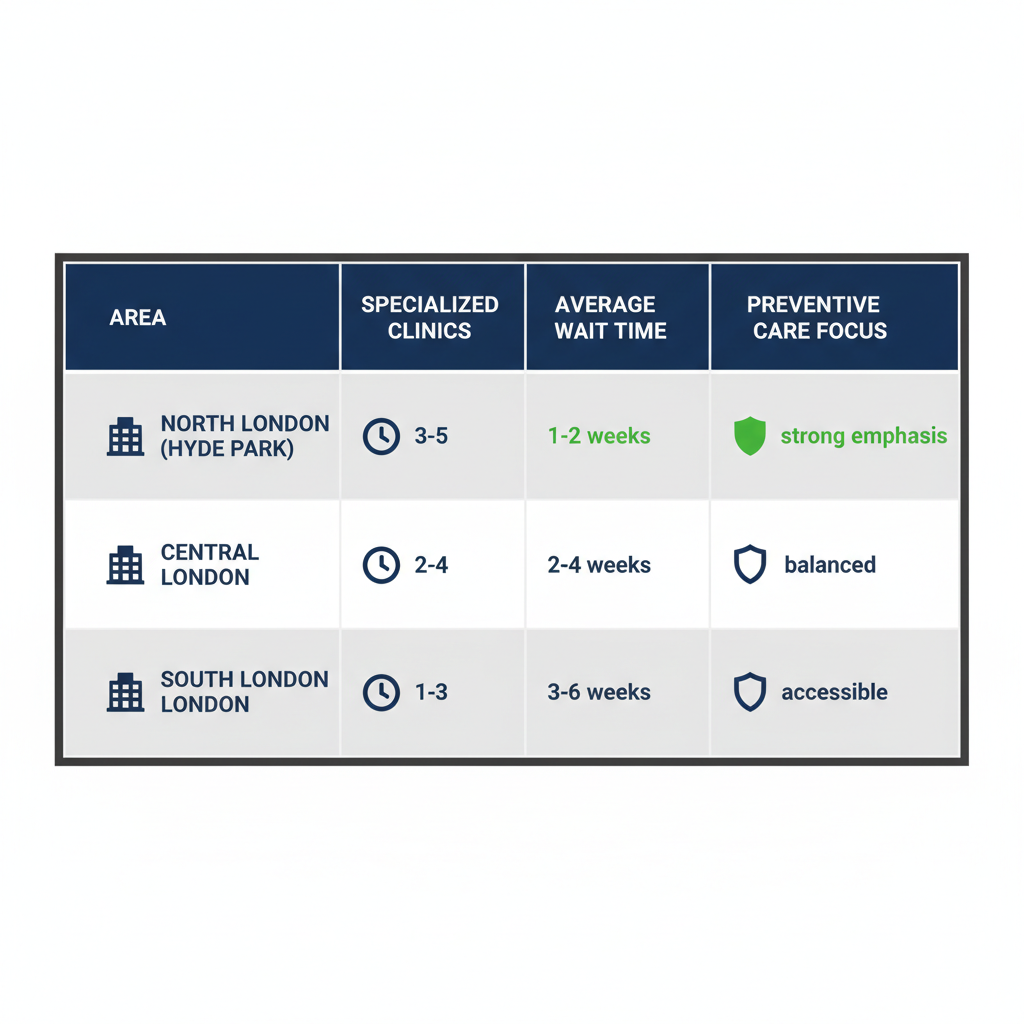 | AREA | SPECIALIZED CLINICS | AVERAGE WAIT TIME | PREVENTIVE CARE FOCUS |
|---|---|---|---|
| NORTH LONDON (HYDE PARK) | 3-5 | 1-2 weeks | strong emphasis |
| CENTRAL LONDON | 2-4 | 2-4 weeks | balanced |
| SOUTH LONDON LONDON | 1-3 | 3-6 weeks | accessible |