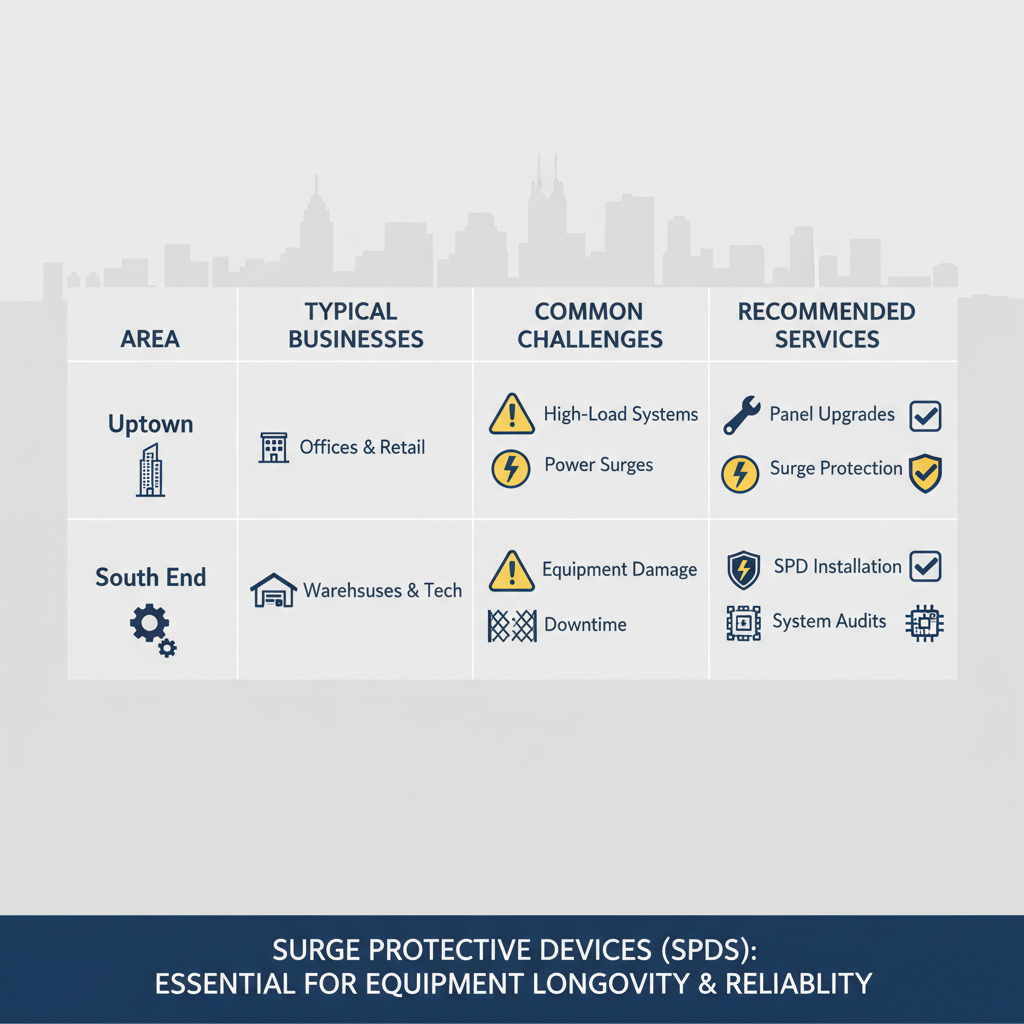 | AREA | TYPICAL BUSINESSES | COMMON CHALLENGES | RECOMMENDED SERVICES |
|---|---|---|---|
| Uptown | Offices & Retail | High-Load Systems<br>Power Surges | Panel Upgrades<br>Surge Protection |
| South End | Warehsuses & Tech | Equipment Damage<br>Downtime | SPD Installation<br>System Audits |

SURGE PROTECTIVE DEVICES (SPDS):
ESSENTIAL FOR EQUIPMENT LONGOVITY & RELIABLITY