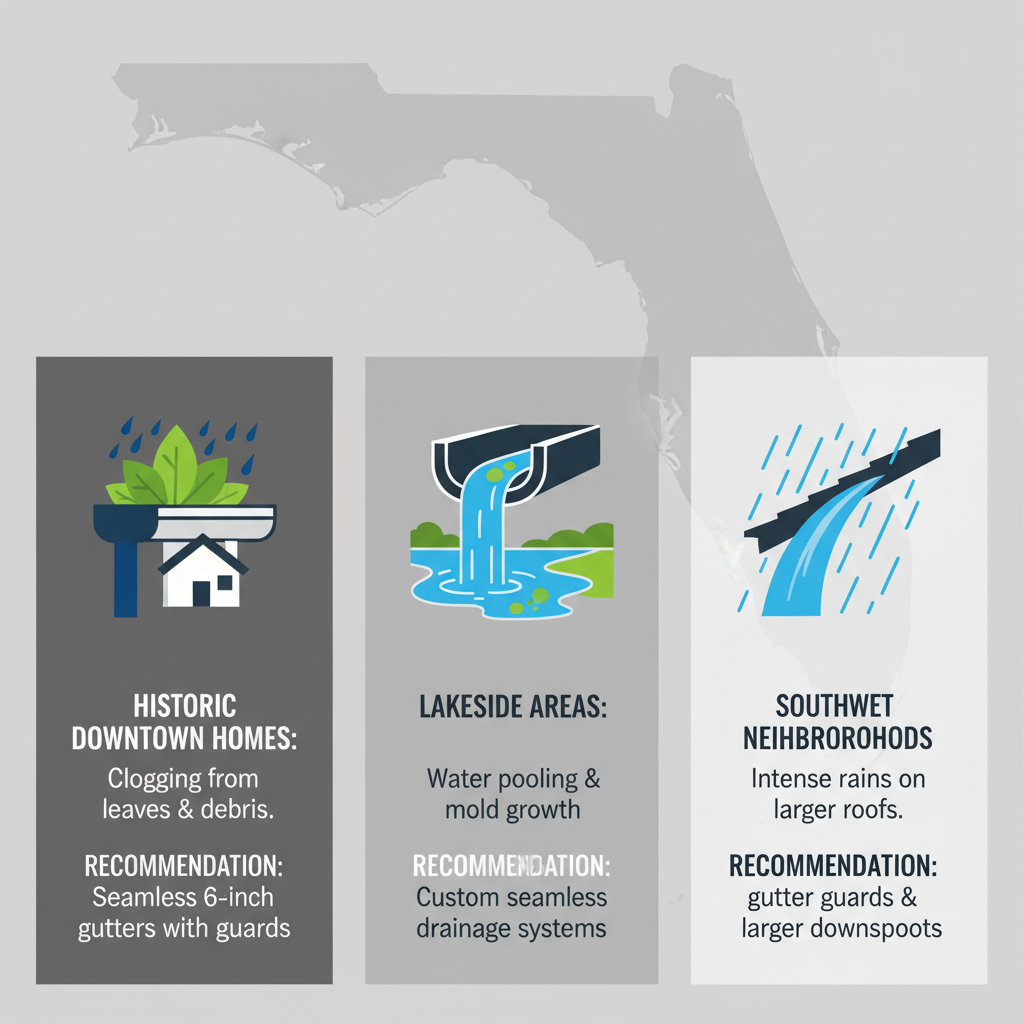 HISTORIC DOWNTOWN HOMES:

Clogging from leaves & debris.

RECOMMENDATION:
Seamless 6-inch gutters with guards

LAKESIDE AREAS:

Water pooling & mold growth

RECOMMENDATION:
Custom seamless drainage systems

SOUTHWET NEIHBROROHODS

Intense rains on larger roofs.

RECOMMENDATION:
gutter guards & larger downspoots