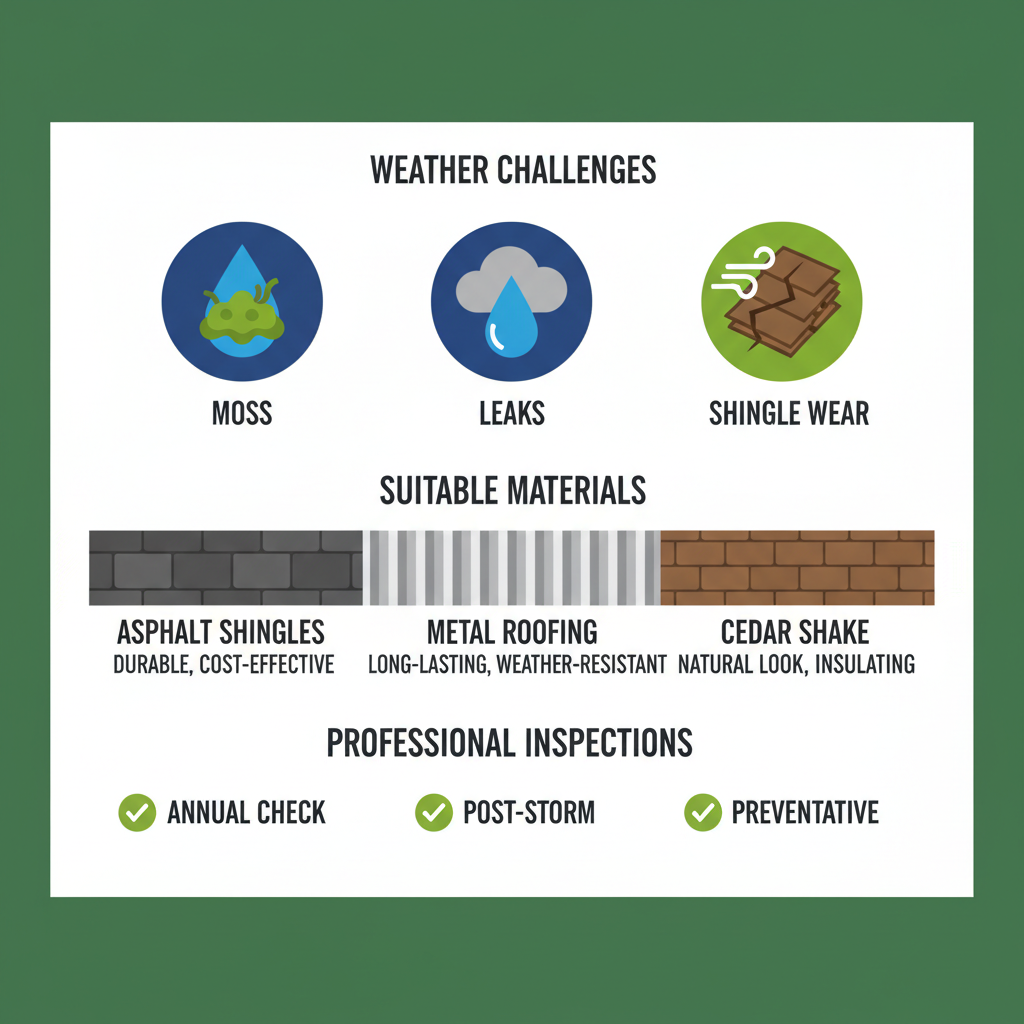 WEATHER CHALLENGES

MOSS

LEAKS

SHINGLE WEAR

SUITABLE MATERIALS

ASPHALT SHINGLES
DURABLE, COST-EFFECTIVE

METAL ROOFING
LONG-LASTING, WEATHER-RESISTANT

CEDAR SHAKE
NATURAL LOOK, INSULATING

PROFESSIONAL INSPECTIONS

ANNUAL CHECK

POST-STORM

PREVENTATIVE