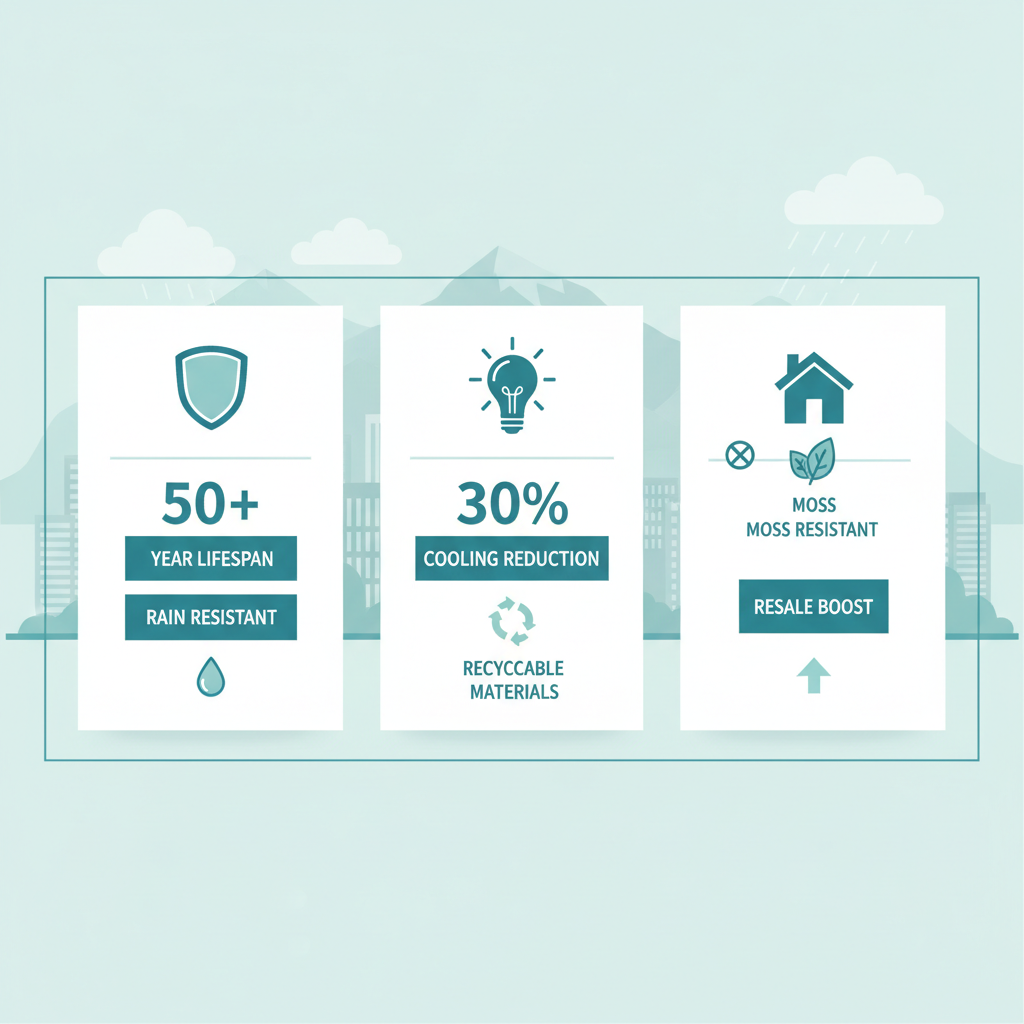 50+

YEAR LIFESPAN

RAIN RESISTANT

30%

COOLING REDUCTION

RECYCCABLE MATERIALS

MOSS
MOSS RESISTANT

RESALE BOOST