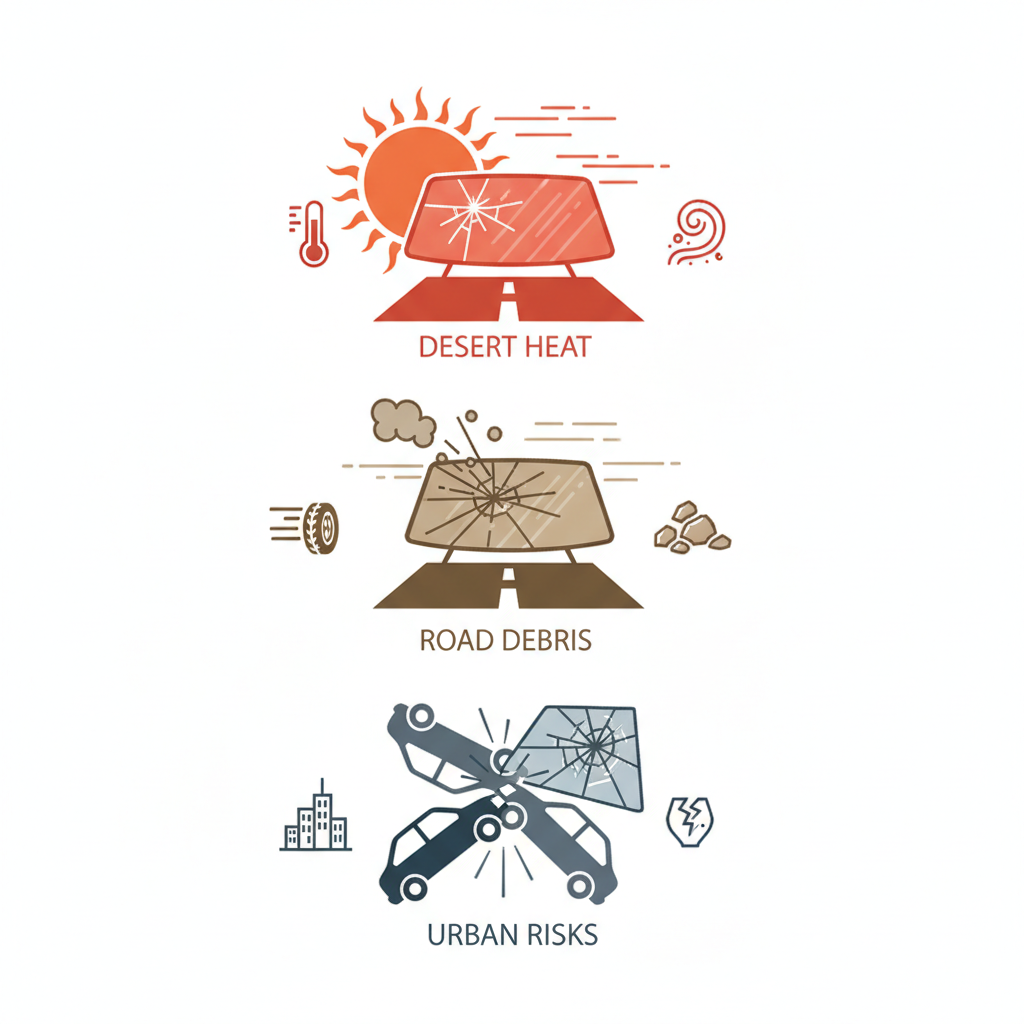 DESERT HEAT

ROAD DEBRIS

URBAN RISKS