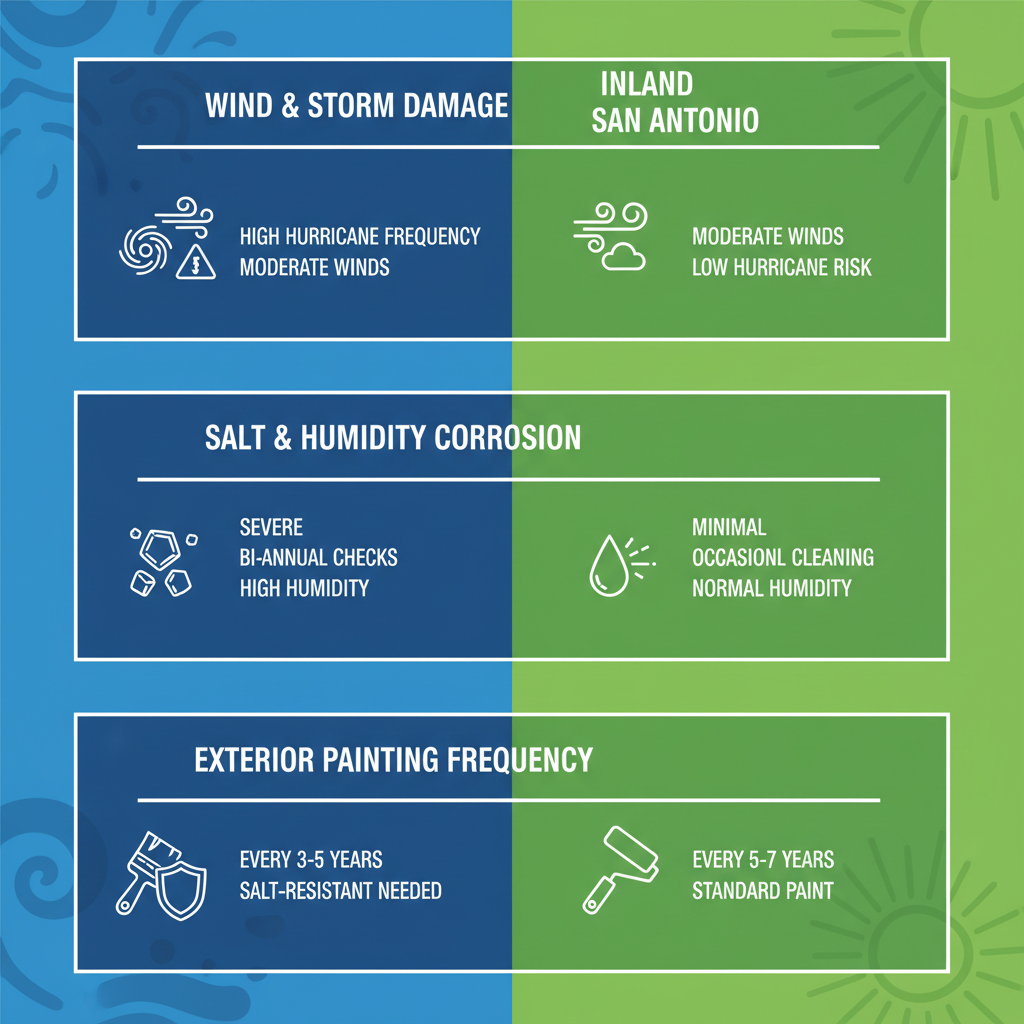 WIND & STORM DAMAGE

INLAND SAN ANTONIO

HIGH HURRICANE FREQUENCY
MODERATE WINDS

MODERATE WINDS
LOW HURRICANE RISK

SALT & HUMIDITY CORROSION

SEVERE
BI-ANNUAL CHECKS
HIGH HUMIDITY

MINIMAL
OCCASIONL CLEANING
NORMAL HUMIDITY

EXTERIOR PAINTING FREQUENCY

EVERY 3-5 YEARS
SALT-RESISTANT NEEDED

EVERY 5-7 YEARS
STANDARD PAINT