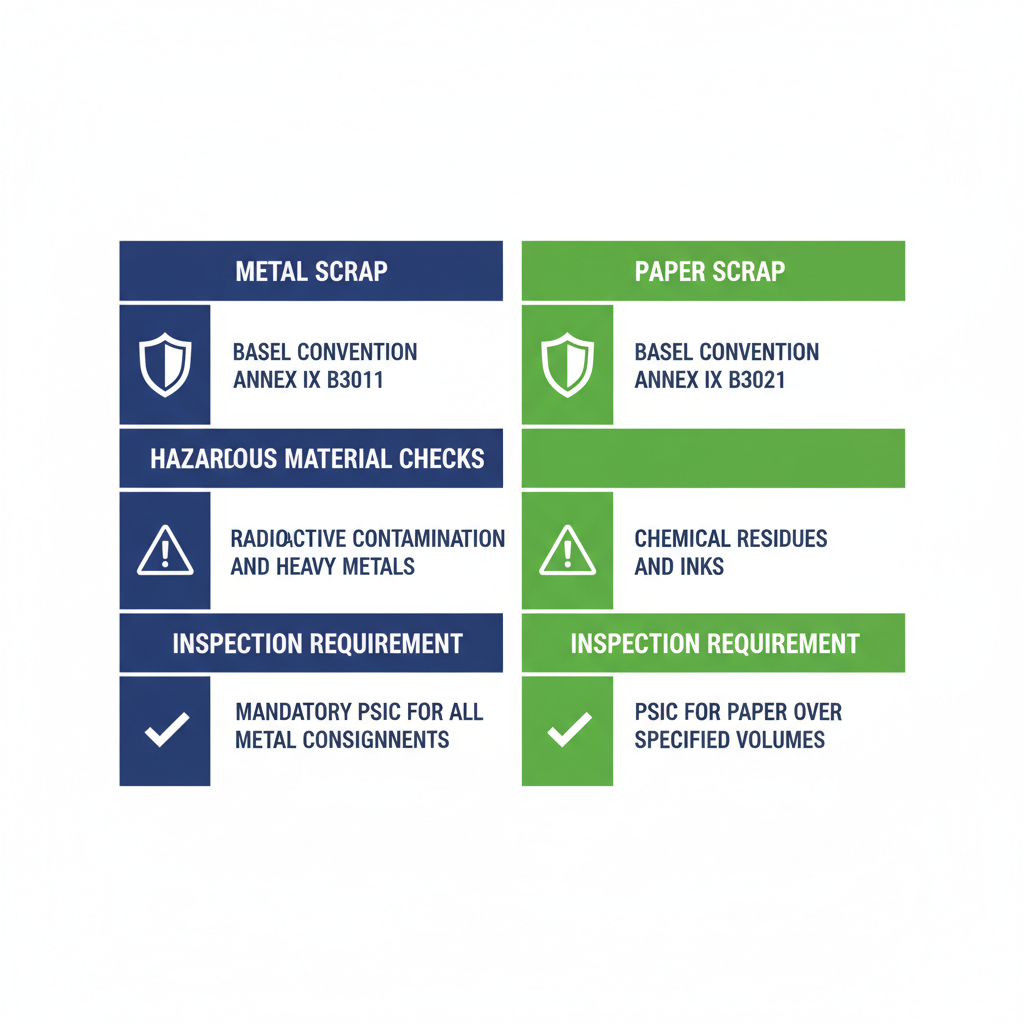 METAL SCRAP

BASEL CONVENTION ANNEX IX B3011

HAZARDOUS MATERIAL CHECKS

RADIOACTIVE CONTAMINATION AND HEAVY METALS

INSPECTION REQUIREMENT

MANDATORY PSIC FOR ALL METAL CONSIGNMENTS

PAPER SCRAP

BASEL CONVENTION ANNEX IX B3021

CHEMICAL RESIDUES AND INKS

INSPECTION REQUIREMENT

PSIC FOR PAPER OVER SPECIFIED VOLUMES