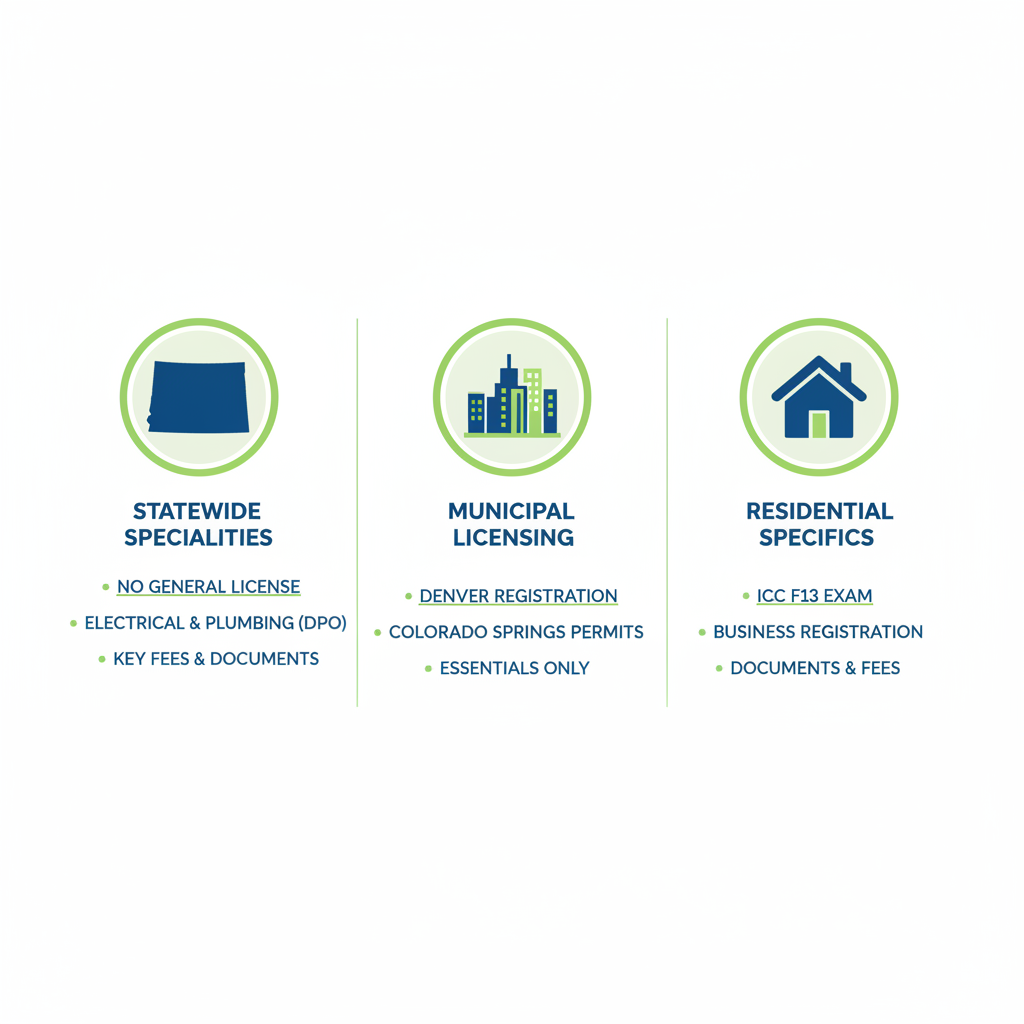 STATEWIDE SPECIALITIES

• NO GENERAL LICENSE
• ELECTRICAL & PLUMBING (DPO)
• KEY FEES & DOCUMENTS

MUNICIPAL LICENSING

• DENVER REGISTRATION
• COLORADO SPRINGS PERMITS
• ESSENTIALS ONLY

RESIDENTIAL SPECIFICS

• ICC F13 EXAM
• BUSINESS REGISTRATION
• DOCUMENTS & FEES