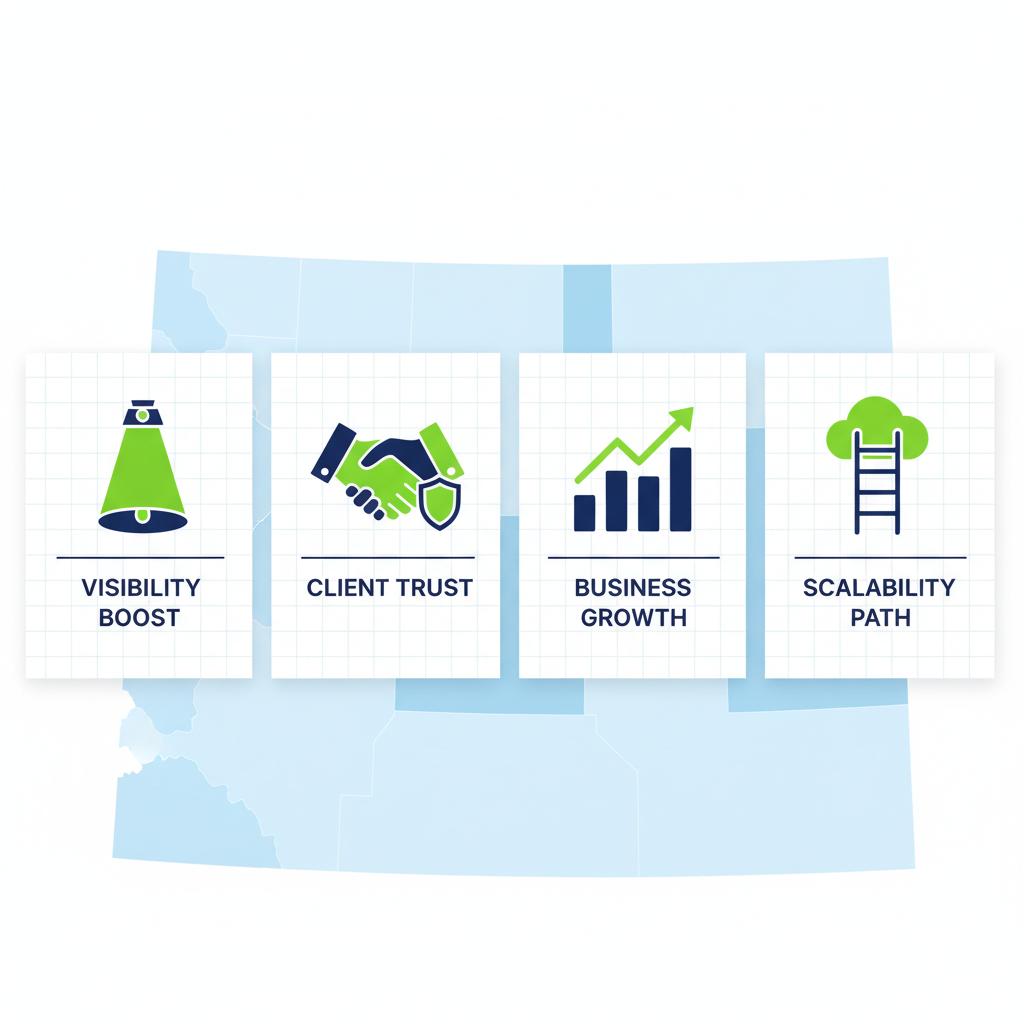 VISIBILITY BOOST

CLIENT TRUST

BUSINESS GROWTH

SCALABILITY PATH