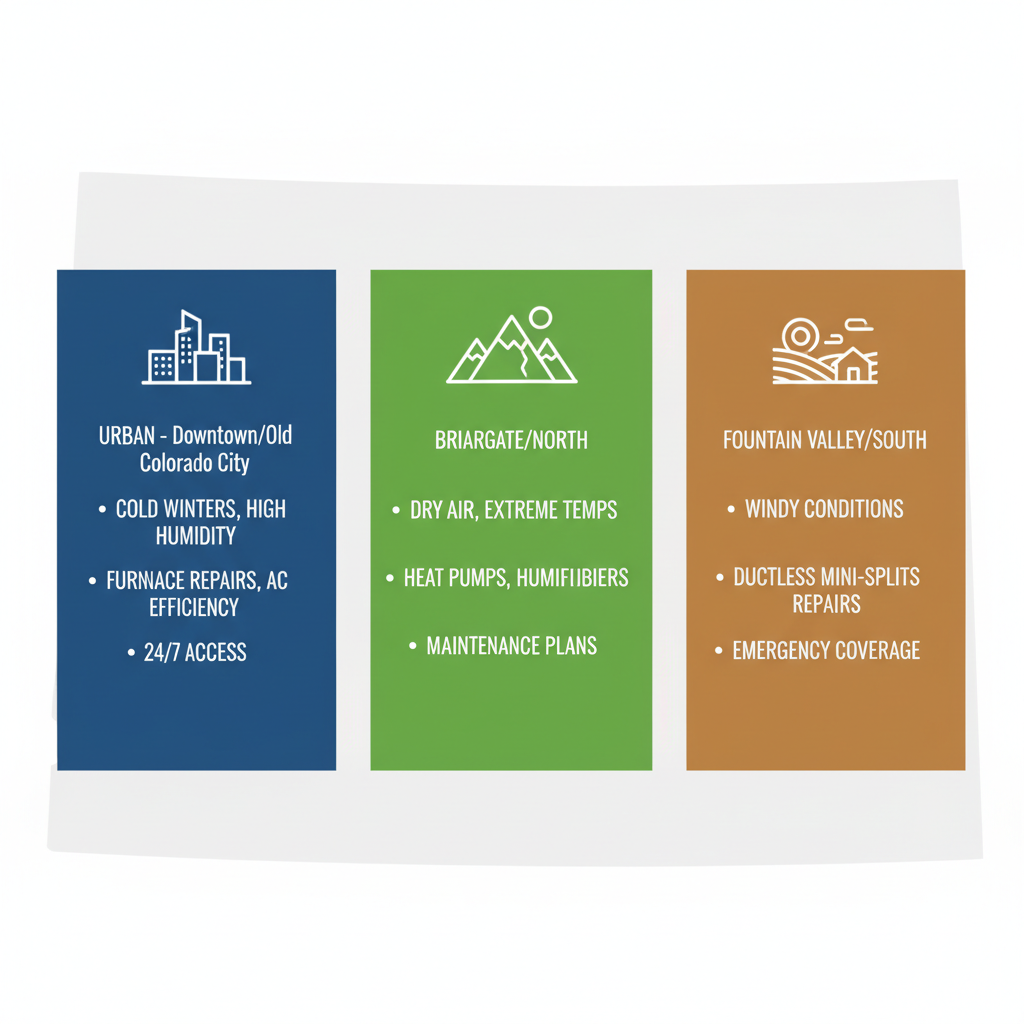 URBAN - Downtown/Old Colorado City

• COLD WINTERS, HIGH HUMIDITY

• FURNACE REPAIRS, AC EFFICIENCY

• 24/7 ACCESS

BRIARGATE/NORTH

• DRY AIR, EXTREME TEMPS

• HEAT PUMPS, HUMIFIIBIERS

• MAINTENANCE PLANS

FOUNTAIN VALLEY/SOUTH

• WINDY CONDITIONS

• DUCTLESS MINI-SPLITS REPAIRS

• EMERGENCY COVERAGE