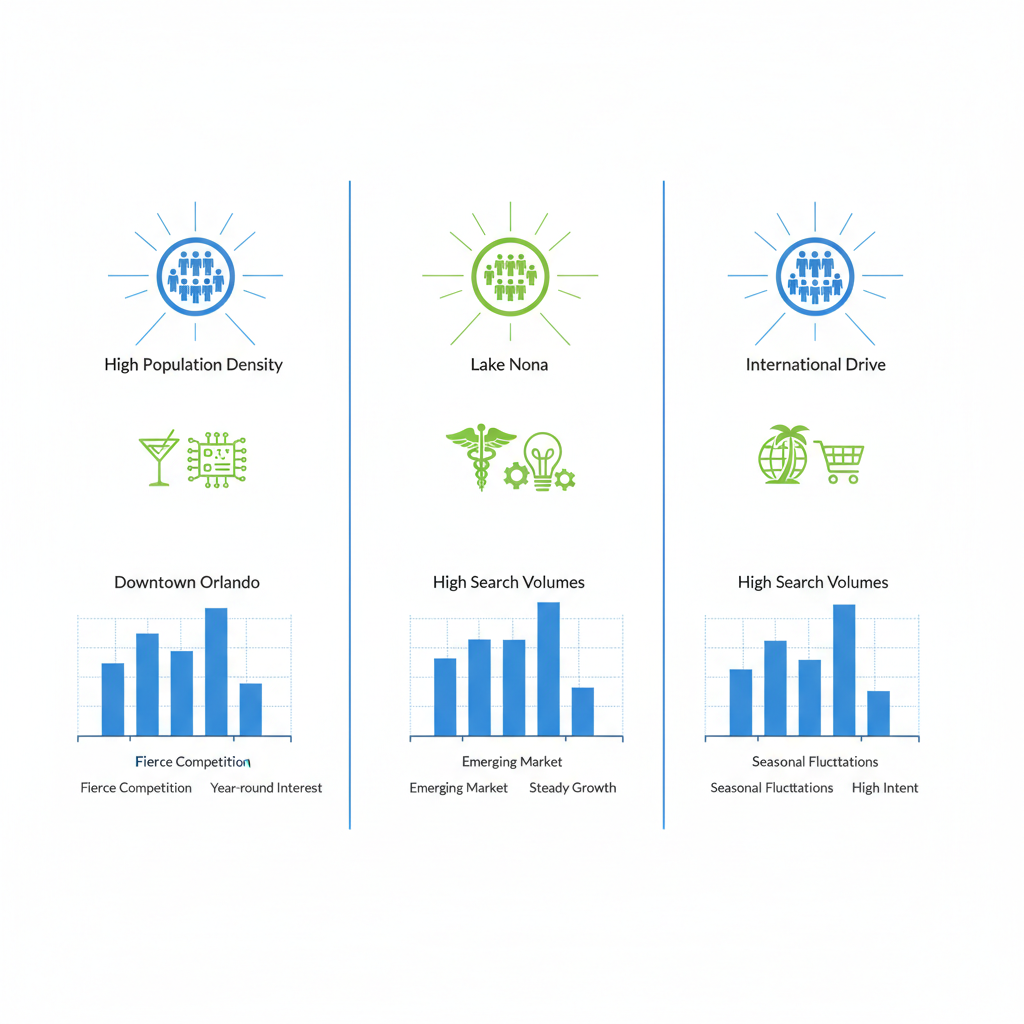 High Population Density

Downtown Orlando

Fierce Competition

Fierce Competition Year-round Interest

Lake Nona

High Search Volumes

Emerging Market

Emerging Market Steady Growth

International Drive

High Search Volumes

Seasonal Flucttations

Seasonal Flucttations High Intent