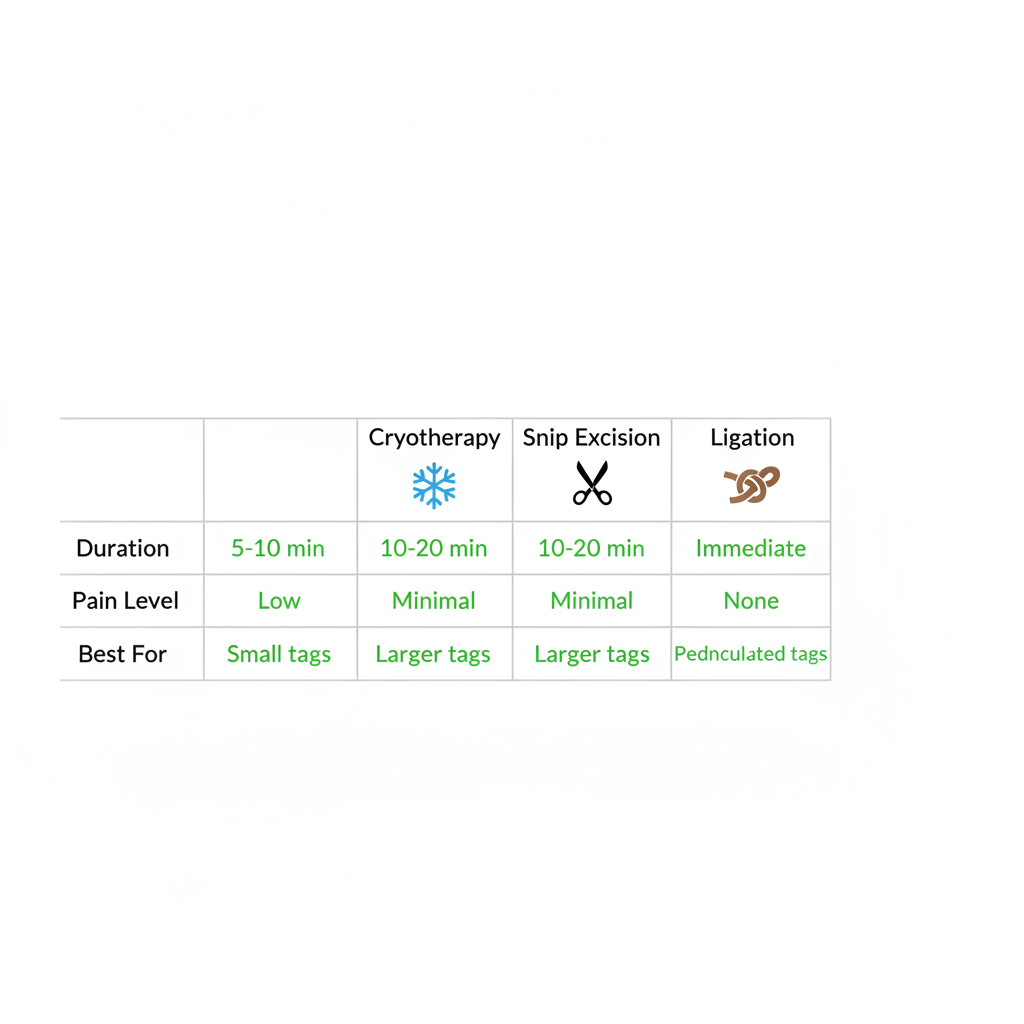 | | | Cryotherapy | Snip Excision | Ligation |
|---|---|---|---|---|
| Duration | 5-10 min | 10-20 min | 10-20 min | Immediate |
| Pain Level | Low | Minimal | Minimal | None |
| Best For | Small tags | Larger tags | Larger tags | Pednculated tags |