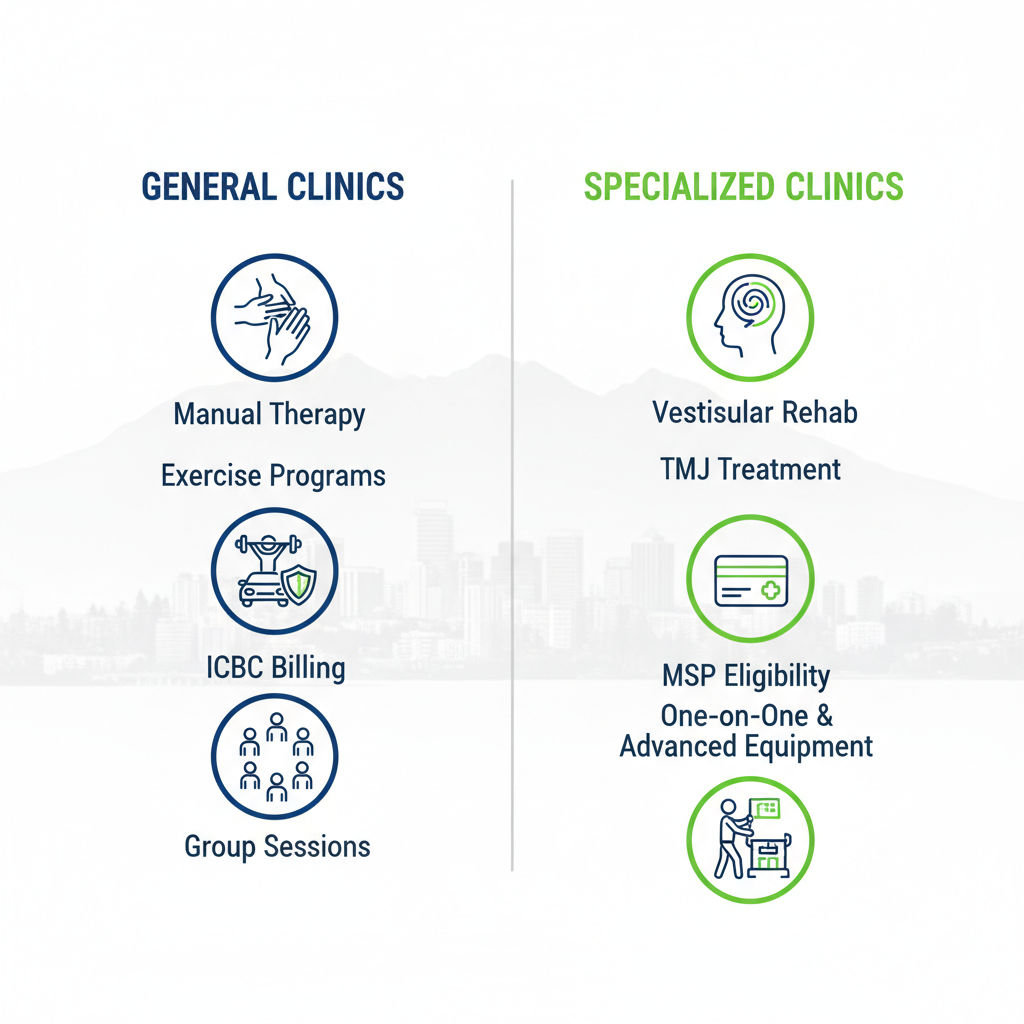 GENERAL CLINICS

Manual Therapy

Exercise Programs

ICBC Billing

Group Sessions

SPECIALIZED CLINICS

Vestisular Rehab

TMJ Treatment

MSP Eligibility

One-on-One & Advanced Equipment