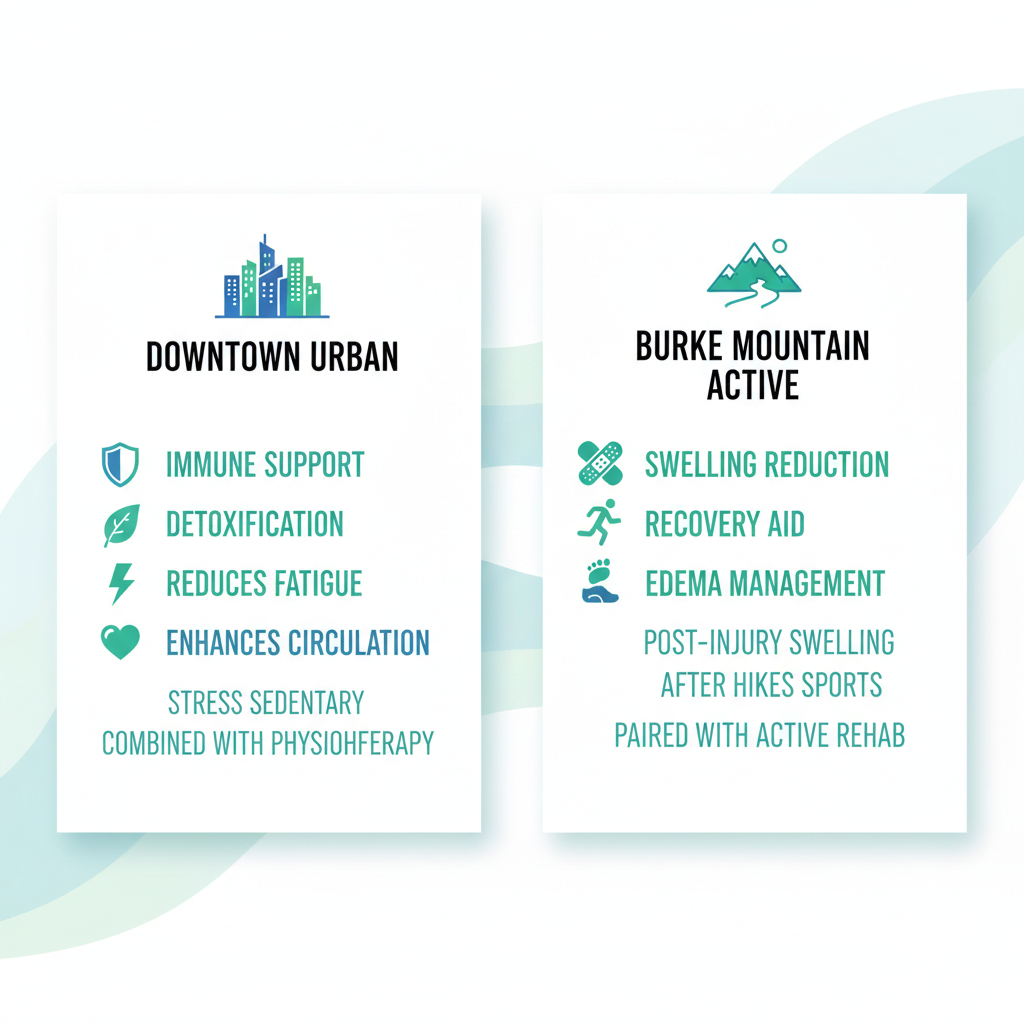 DOWNTOWN URBAN

IMMUNE SUPPORT
DETOXIFICATION
REDUCES FATIGUE
ENHANCES CIRCULATION

STRESS SEDENTARY
COMBINED WITH PHYSIOHFERAPY

BURKE MOUNTAIN
ACTIVE

SWELLING REDUCTION
RECOVERY AID
EDEMA MANAGEMENT

POST-INJURY SWELLING
AFTER HIKES SPORTS
PAIRED WITH ACTIVE REHAB