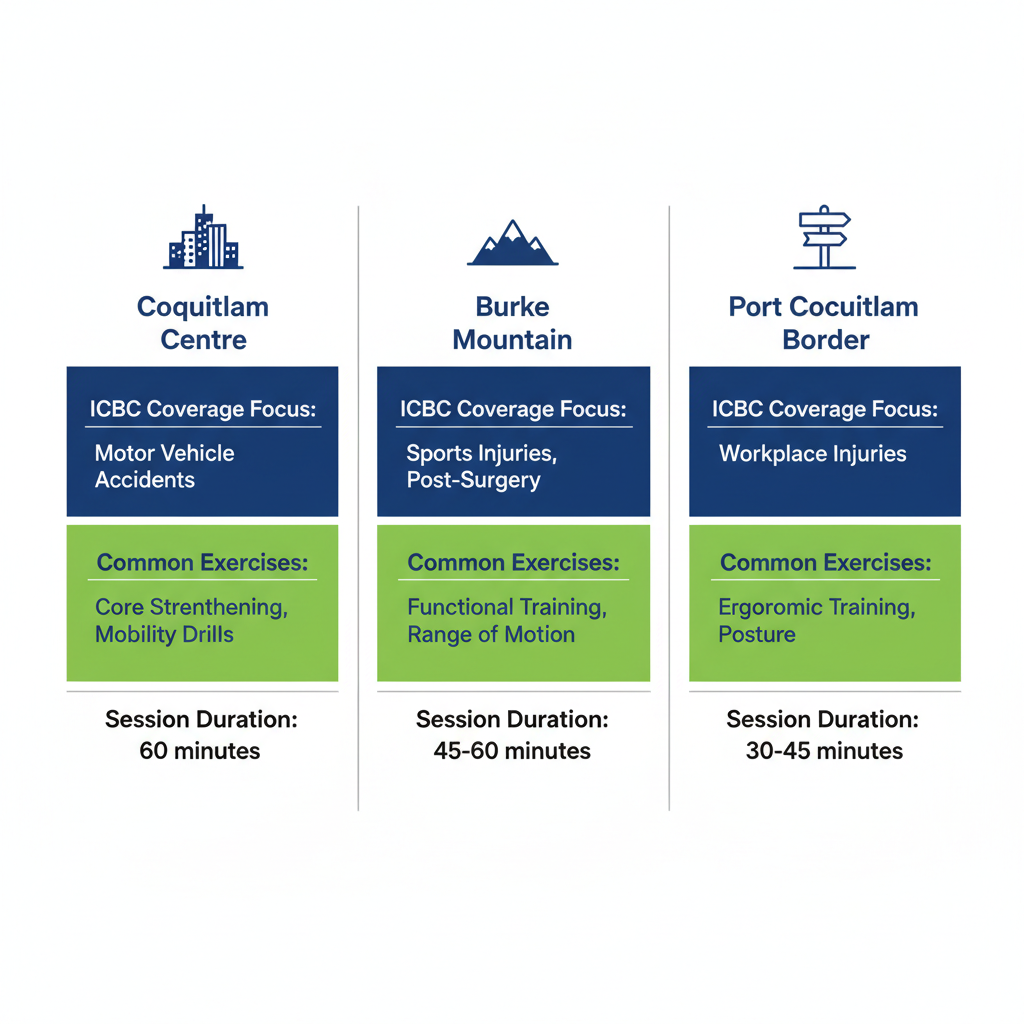 Coquitlam Centre

ICBC Coverage Focus:

Motor Vehicle Accidents

Common Exercises:

Core Strenthening, Mobility Drills

Session Duration: 60 minutes

Burke Mountain

ICBC Coverage Focus:

Sports Injuries, Post-Surgery

Common Exercises:

Functional Training, Range of Motion

Session Duration: 45-60 minutes

Port Cocuitlam Border

ICBC Coverage Focus:

Workplace Injuries

Common Exercises:

Ergoromic Training, Posture

Session Duration: 30-45 minutes