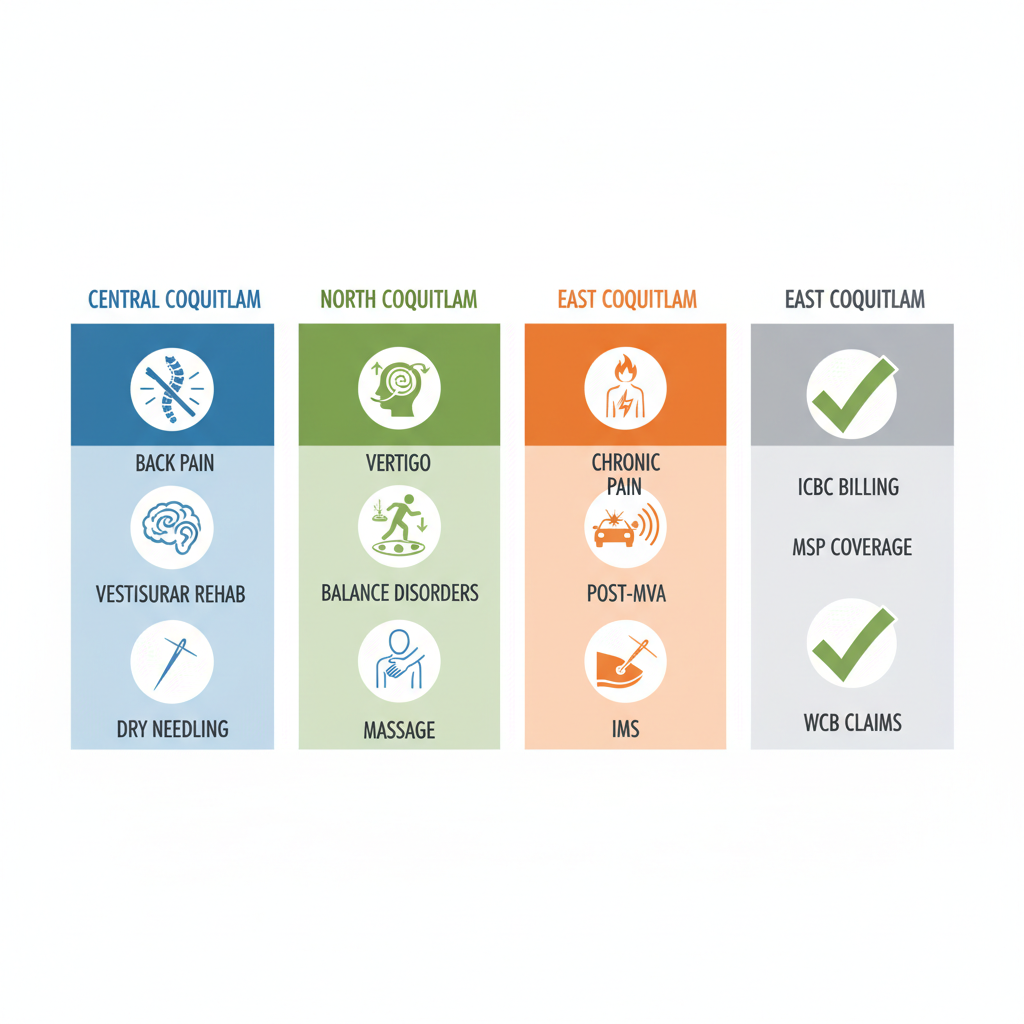 CENTRAL COQUITLAM

BACK PAIN

VESTISURAR REHAB

DRY NEEDLING

NORTH COQUITLAM

VERTIGO

BALANCE DISORDERS

MASSAGE

EAST COQUITLAM

CHRONIC PAIN

POST-MVA

IMS

EAST COQUITLAM

ICBC BILLING

MSP COVERAGE

WCB CLAIMS