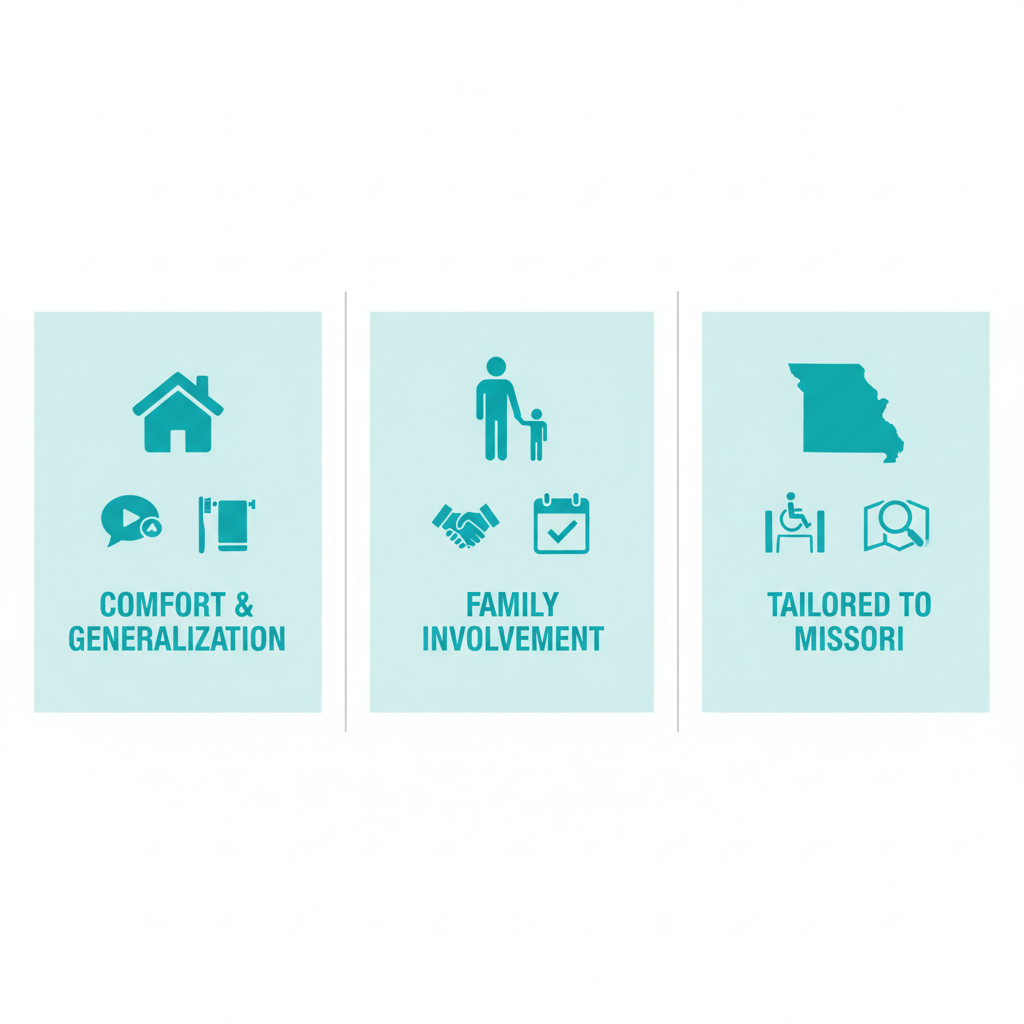 COMFORT & GENERALIZATION

FAMILY INVOLVEMENT

TAILORED TO MISSORI