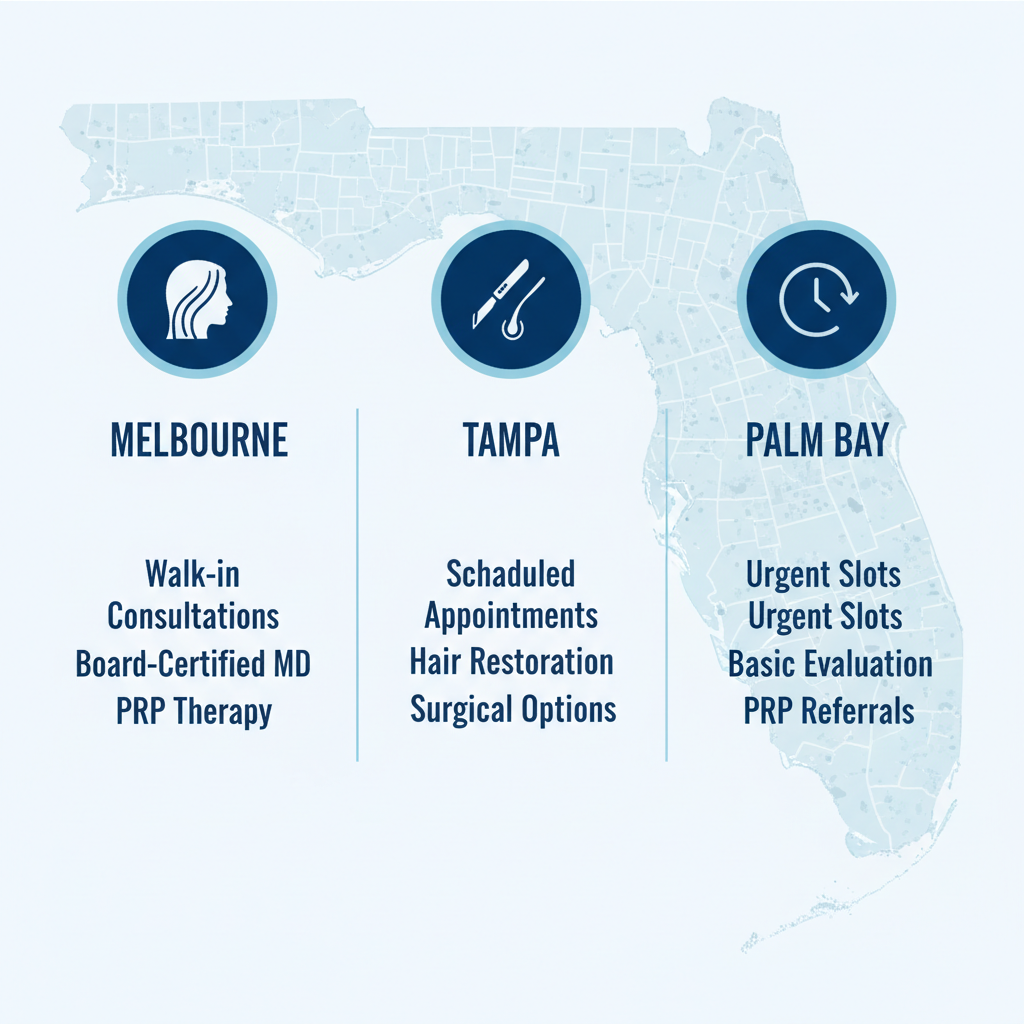 MELBOURNE

Walk-in Consultations
Board-Certified MD
PRP Therapy

TAMPA

Schaduled Appointments
Hair Restoration
Surgical Options

PALM BAY

Urgent Slots
Urgent Slots
Basic Evaluation
PRP Referrals