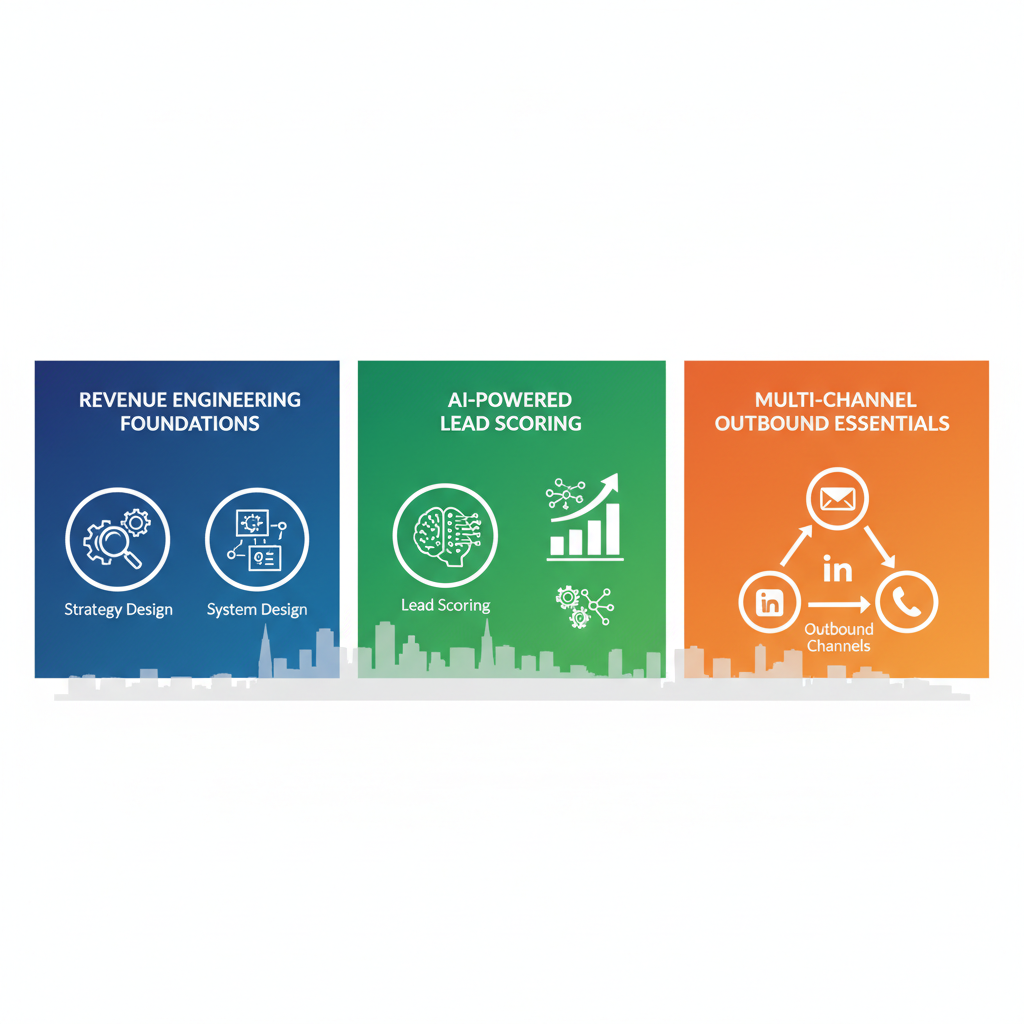 REVENUE ENGINEERING FOUNDATIONS

Strategy Design

System Design

AI-POWERED LEAD SCORING

Lead Scoring

MULTI-CHANNEL OUTBOUND ESSENTIALS

in

in

Outbound Channels