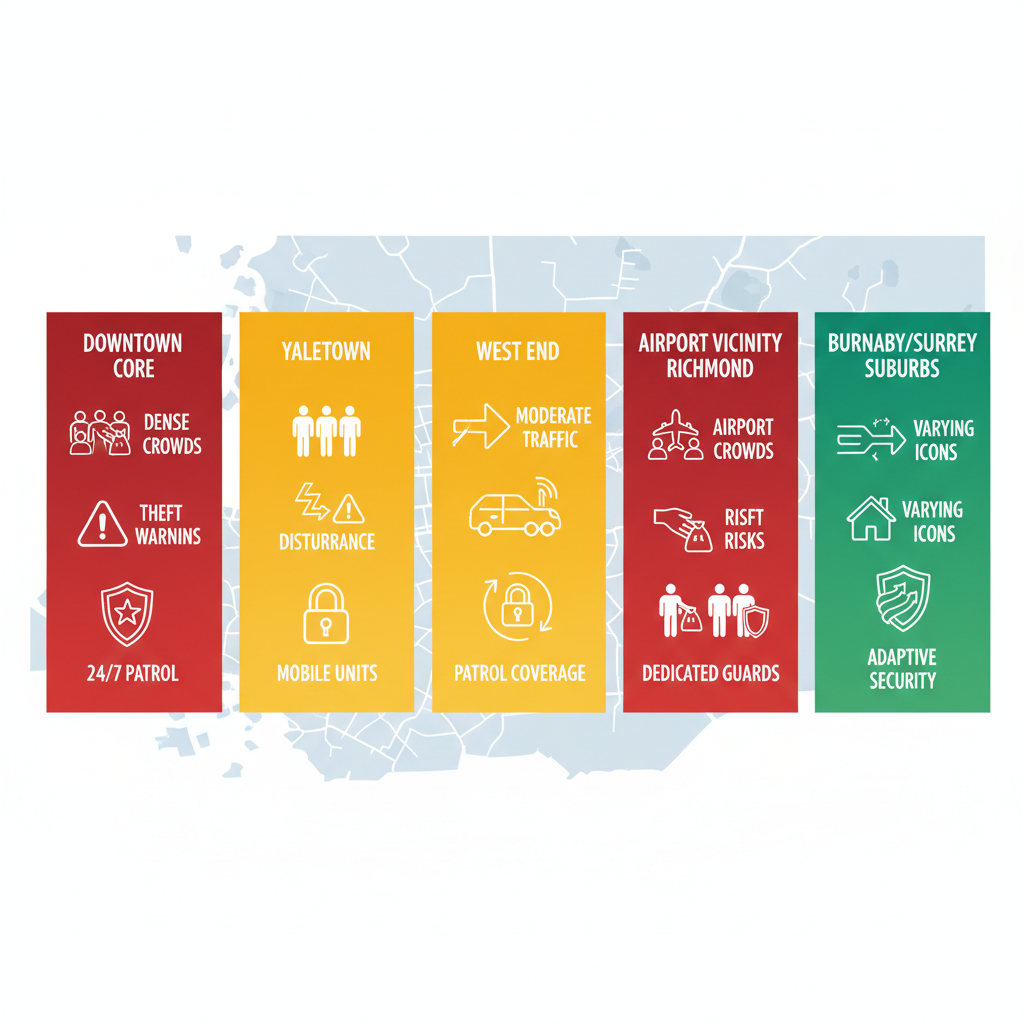 DOWNTOWN CORE

DENSE CROWDS

THEFT WARNINS

24/7 PATROL

YALETOWN

DISTURRANCE

MOBILE UNITS

WEST END

MODERATE TRAFFIC

PATROL COVERAGE

AIRPORT VICINITY RICHMOND

AIRPORT CROWDS

RISFT RISKS

DEDICATED GUARDS

BURNABY/SURREY SUBURBS

VARYING ICONS

VARYING ICONS

ADAPTIVE SECURITY