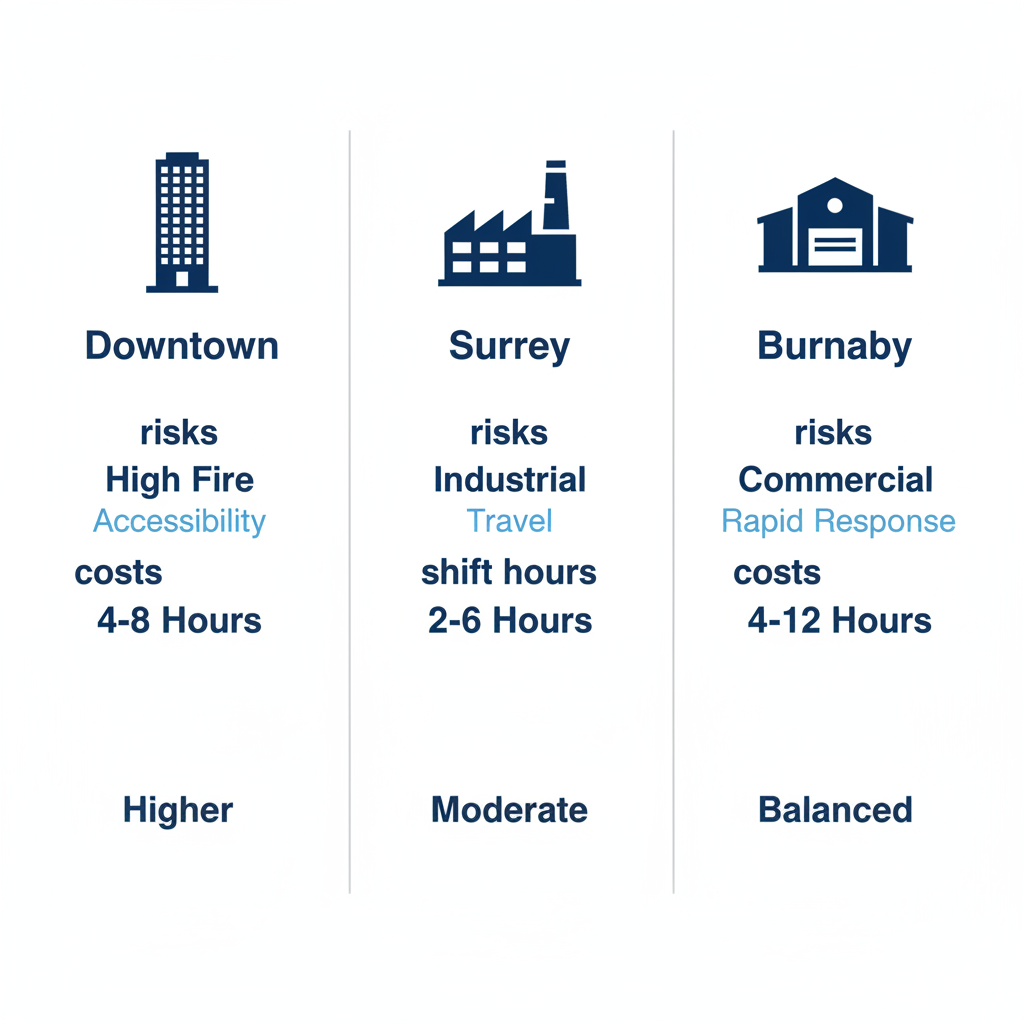 Downtown

risks
High Fire
Accessibility
costs
4-8 Hours

Higher

Surrey

risks
Industrial
Travel
shift hours
2-6 Hours

Moderate

Burnaby

risks
Commercial
Rapid Response
costs
4-12 Hours

Balanced