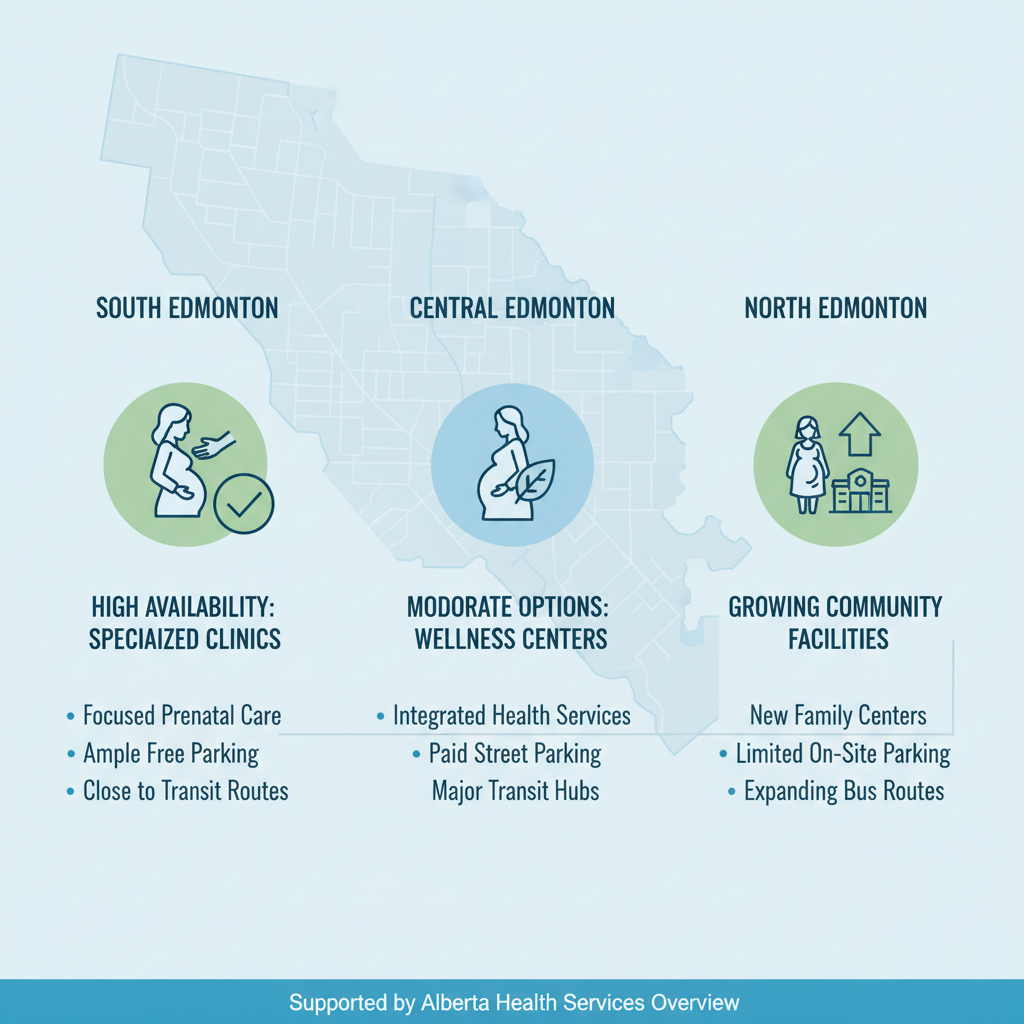 SOUTH EDMONTON

HIGH AVAILABILITY: SPECIAIZED CLINICS

• Focused Prenatal Care
• Ample Free Parking
• Close to Transit Routes

CENTRAL EDMONTON

MODORATE OPTIONS: WELLNESS CENTERS

• Integrated Health Services
• Paid Street Parking
Major Transit Hubs

NORTH EDMONTON

GROWING COMMUNITY FACILITIES

New Family Centers
• Limited On-Site Parking
• Expanding Bus Routes

Supported by Alberta Health Services Overview