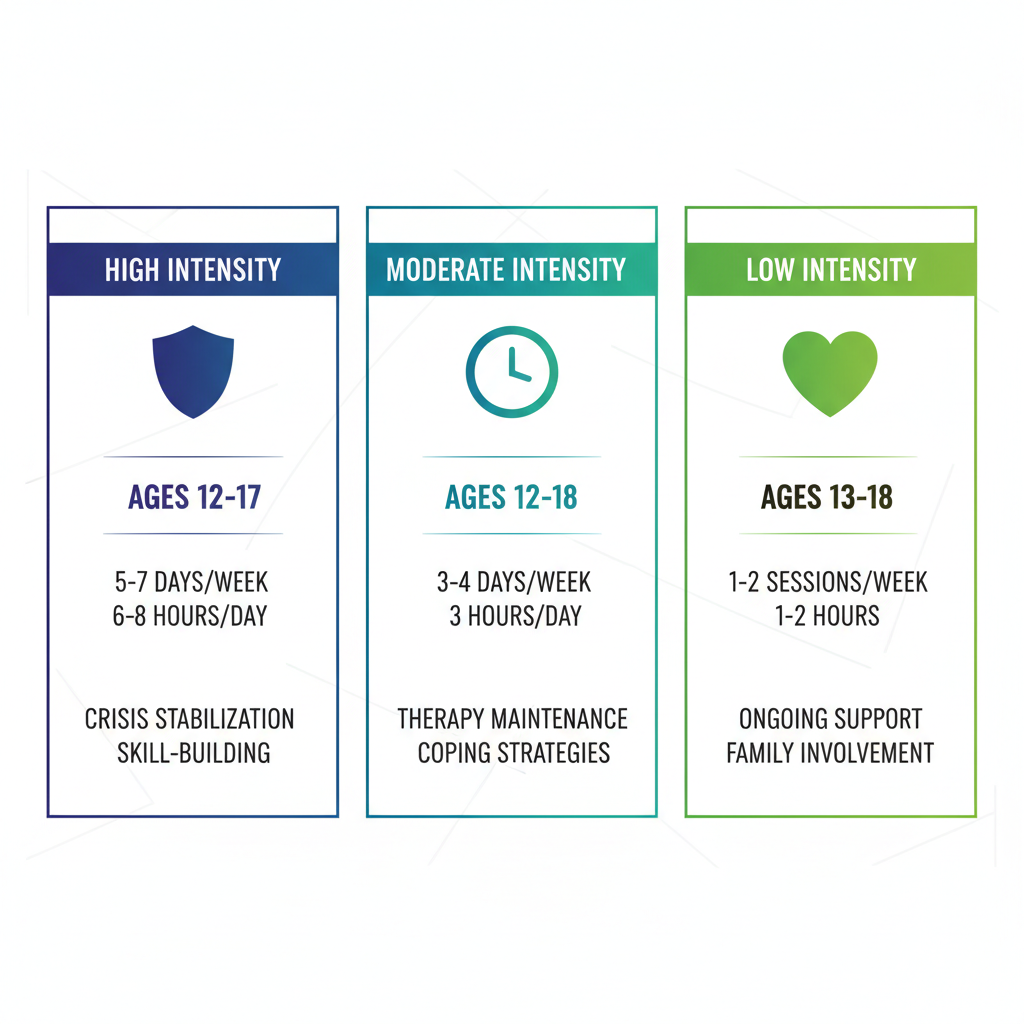 HIGH INTENSITY

AGES 12-17

5-7 DAYS/WEEK
6-8 HOURS/DAY

CRISIS STABILIZATION
SKILL-BUILDING

MODERATE INTENSITY

AGES 12-18

3-4 DAYS/WEEK
3 HOURS/DAY

THERAPY MAINTENANCE
COPING STRATEGIES

LOW INTENSITY

AGES 13-18

1-2 SESSIONS/WEEK
1-2 HOURS

ONGOING SUPPORT
FAMILY INVOLVEMENT