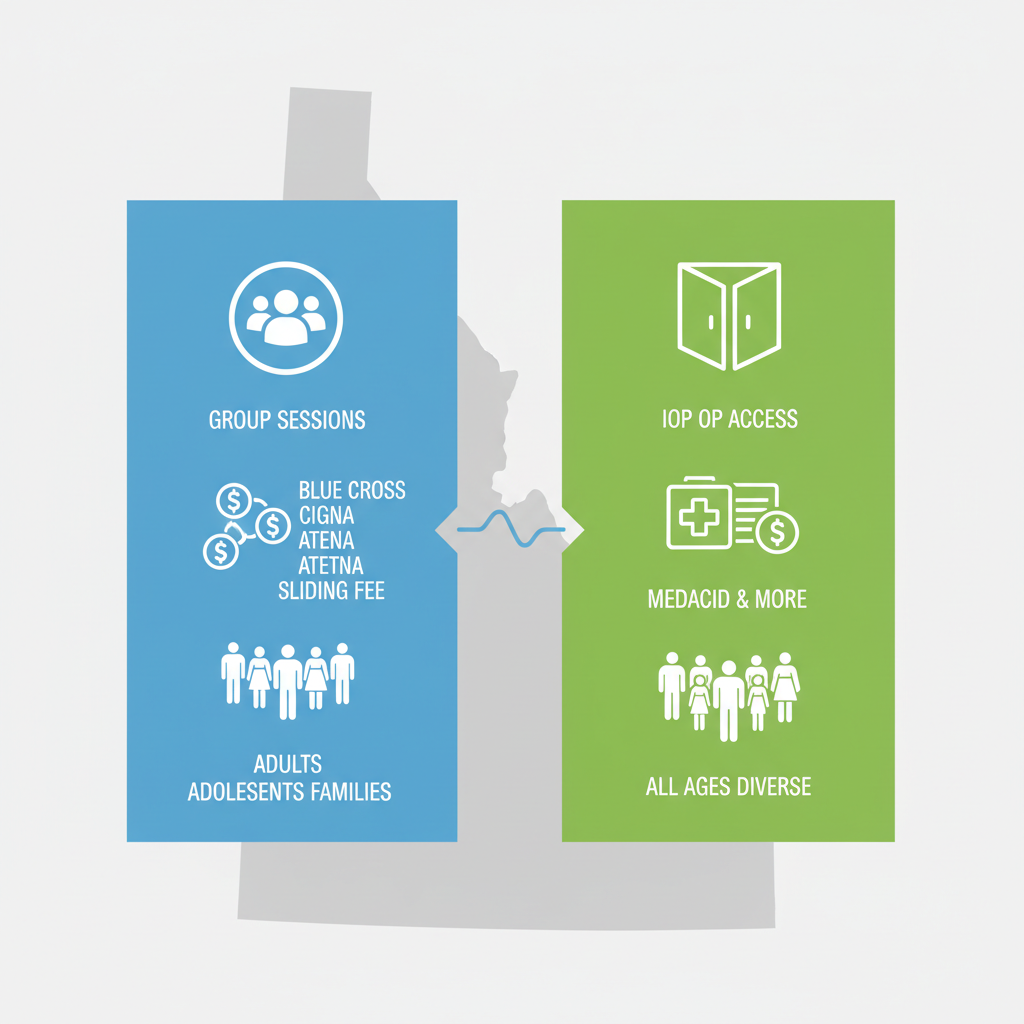 GROUP SESSIONS

BLUE CROSS
CIGNA
ATENA
ATETNA
SLIDING FEE

ADULTS
ADOLESENTS FAMILIES

IOP OP ACCESS

MEDACID & MORE

ALL AGES DIVERSE