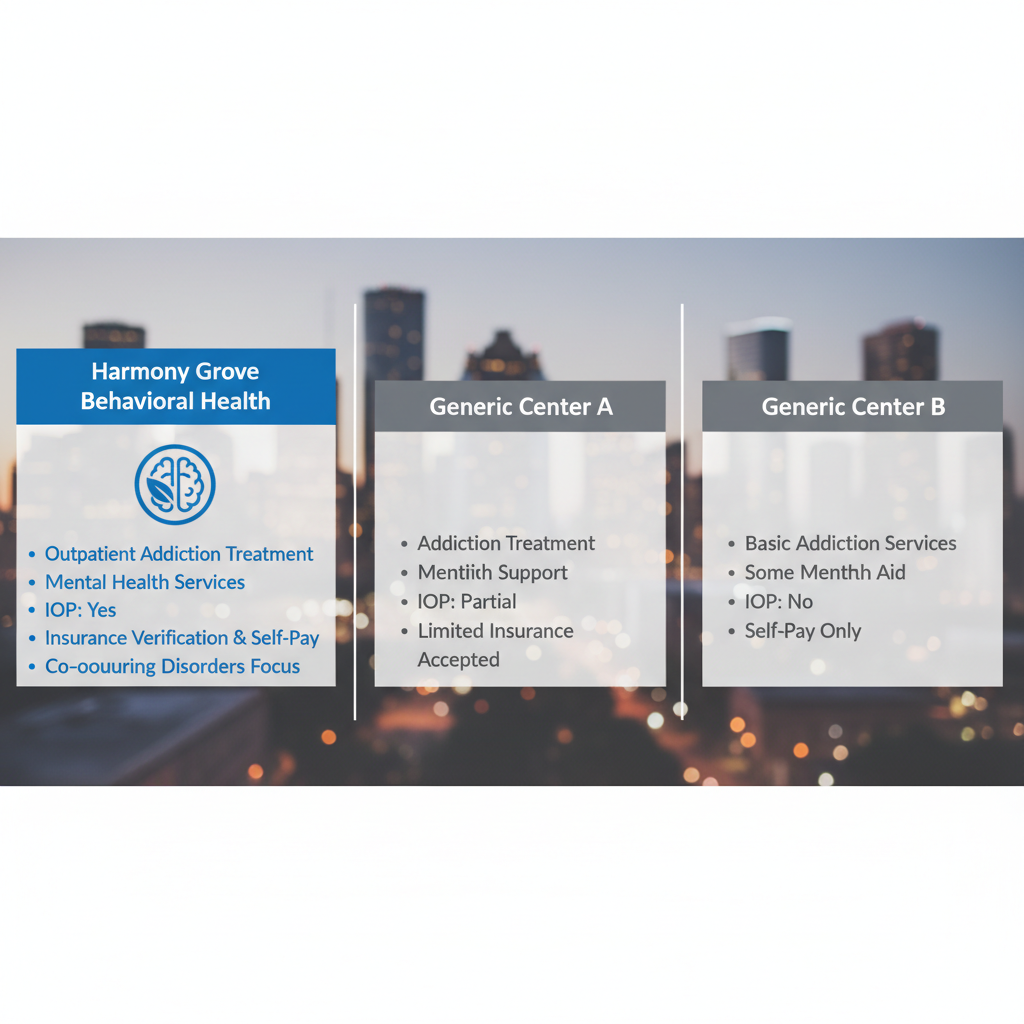 Harmony Grove Behavioral Health

• Outpatient Addiction Treatment
• Mental Health Services
• IOP: Yes
• Insurance Verification & Self-Pay
• Co-oouuring Disorders Focus

Generic Center A

• Addiction Treatment
• Mentiith Support
• IOP: Partial
• Limited Insurance Accepted

Generic Center B

• Basic Addiction Services
• Some Menthh Aid
• IOP: No
• Self-Pay Only