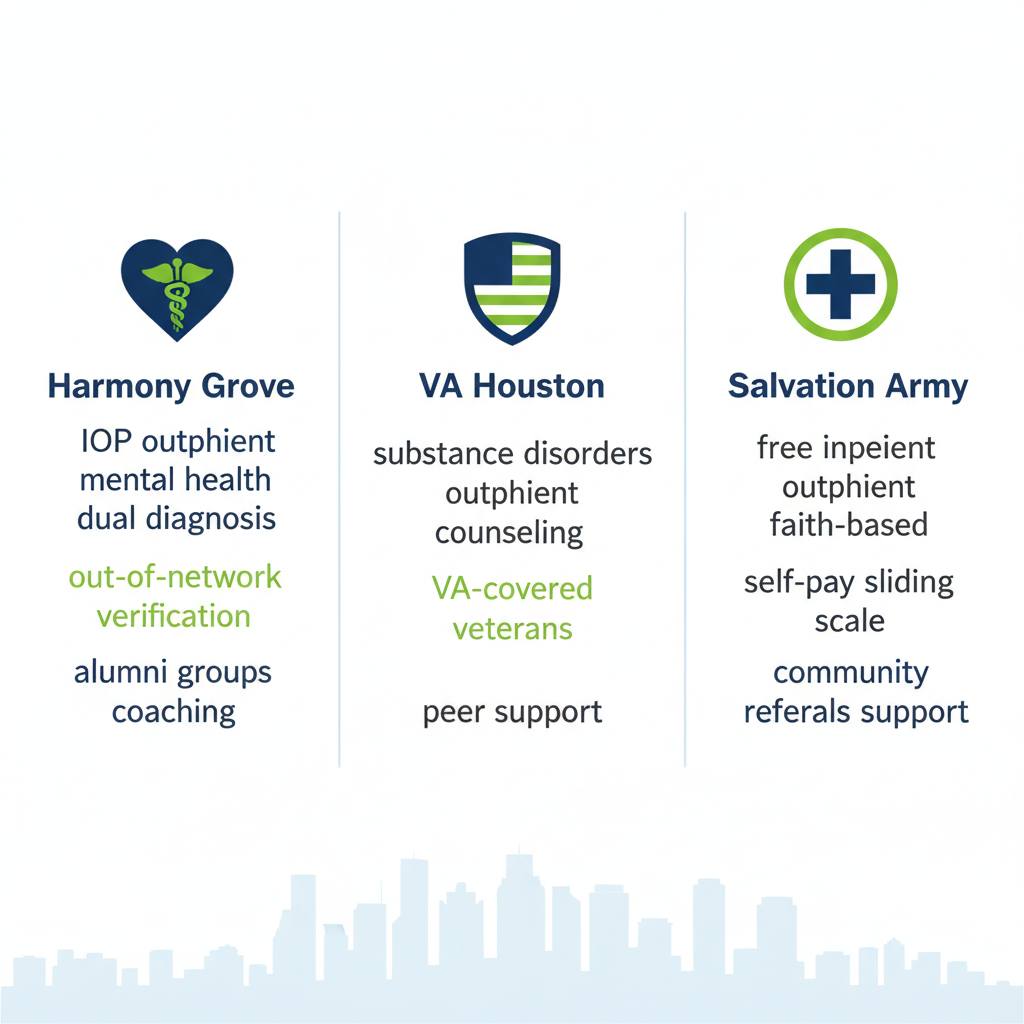 Harmony Grove

IOP outphient mental health dual diagnosis

out-of-network verification

alumni groups coaching

VA Houston

substance disorders outphient counseling

VA-covered veterans

peer support

Salvation Army

free inpeient outphient faith-based

self-pay sliding scale

community referals support