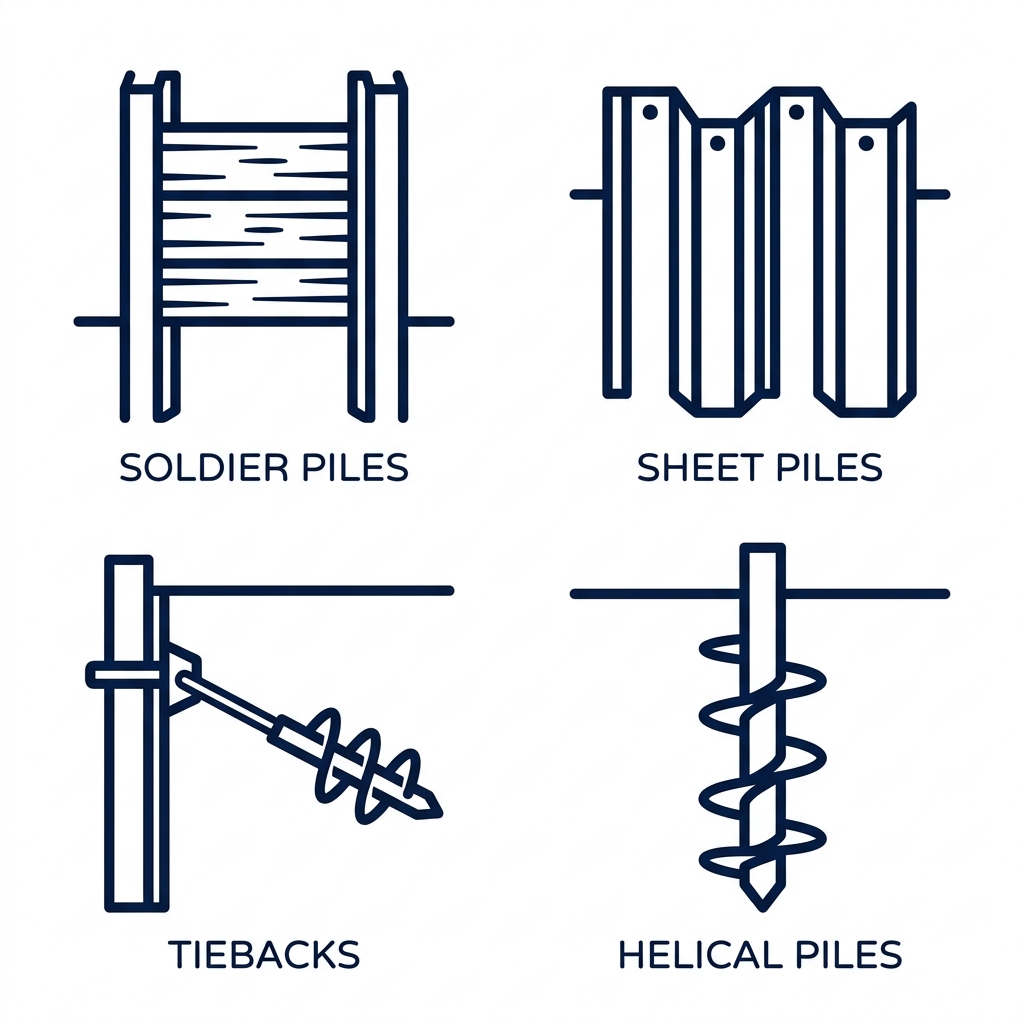 SOLDIER PILES

SHEET PILES

TIEBACKS

HELICAL PILES