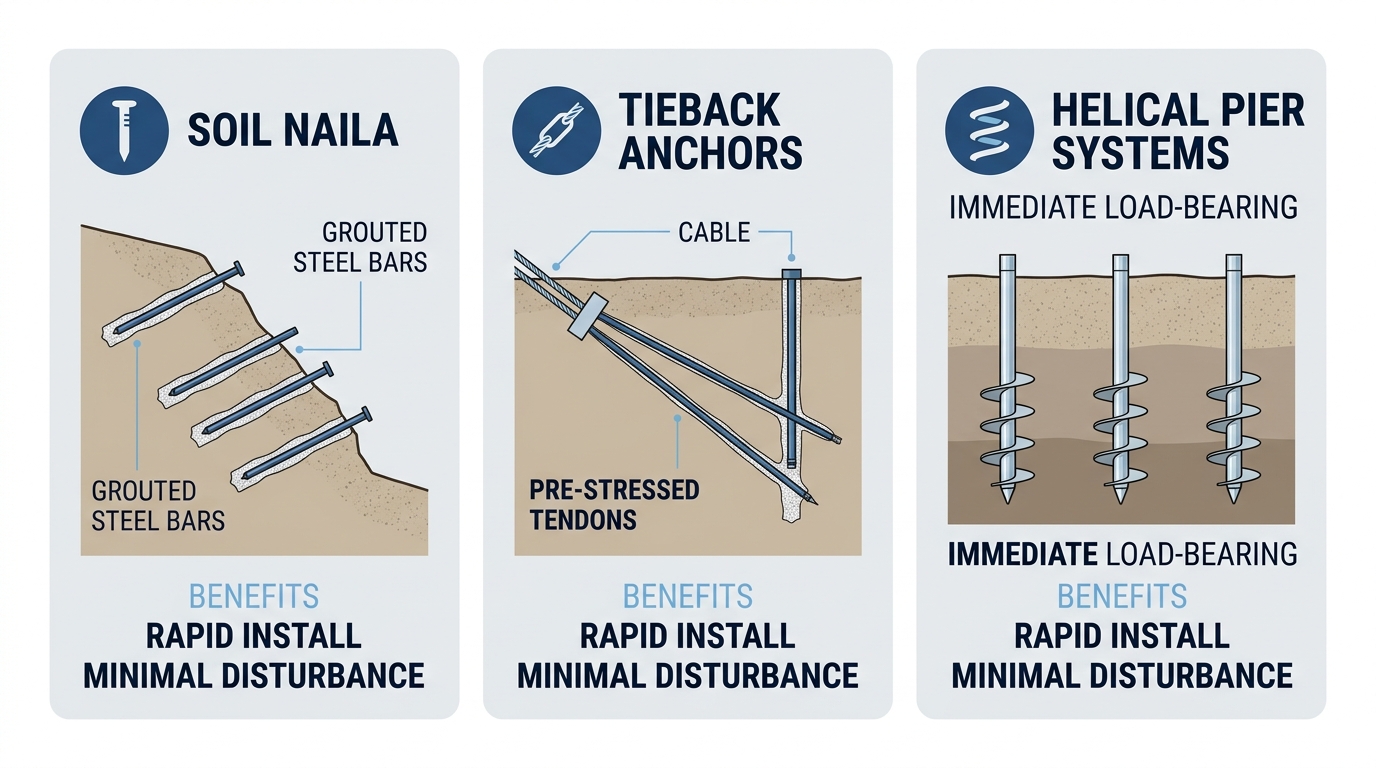 SOIL NAILA

GROUTED
STEEL BARS

GROUTED
STEEL BARS

BENEFITS
RAPID INSTALL
MINIMAL DISTURBANCE

TIEBACK ANCHORS

CABLE

PRE-STRESSED TENDONS

BENEFITS
RAPID INSTALL
MINIMAL DISTURBANCE

HELICAL PIER SYSTEMS

IMMEDIATE LOAD-BEARING

IMMEDIATE LOAD-BEARING
BENEFITS
RAPID INSTALL
MINIMAL DISTURBANCE