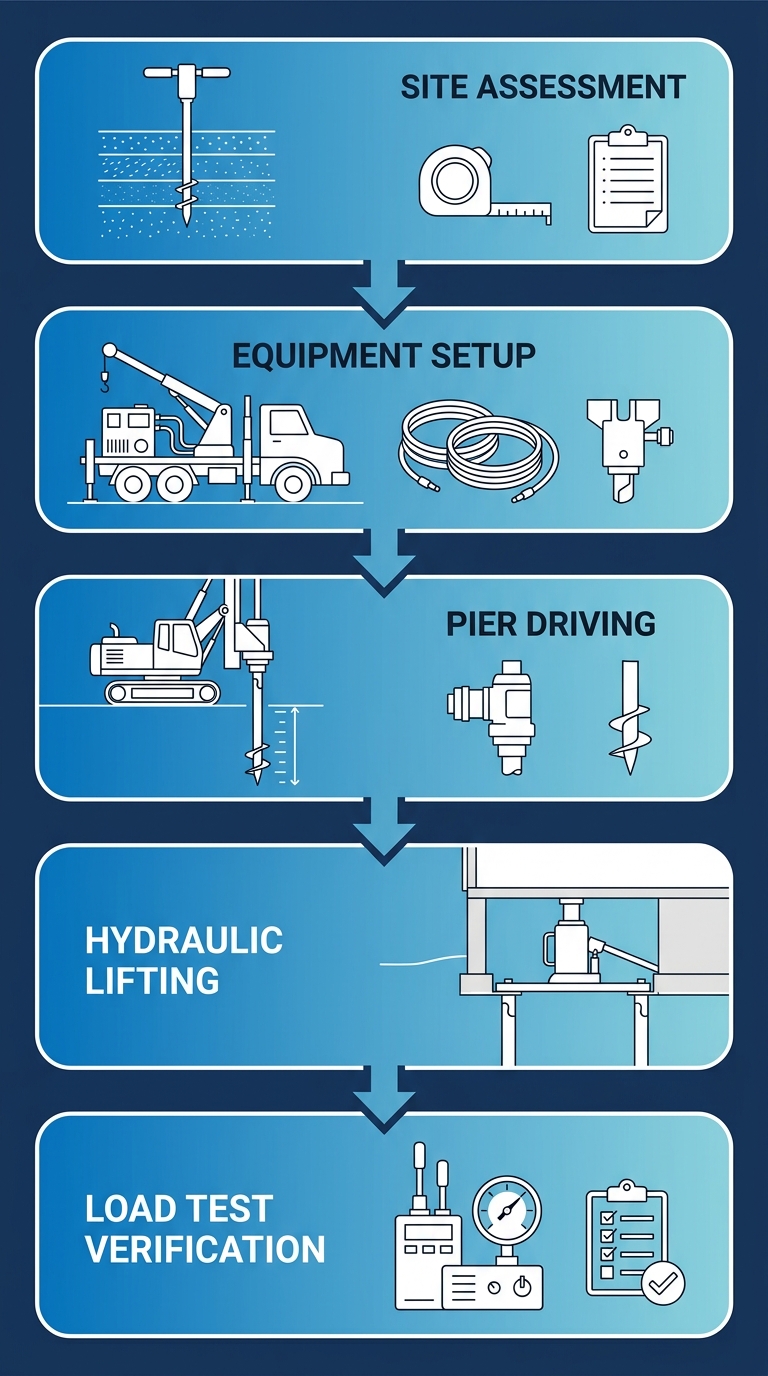 SITE ASSESSMENT

EQUIPMENT SETUP

PIER DRIVING

HYDRAULIC LIFTING

LOAD TEST VERIFICATION