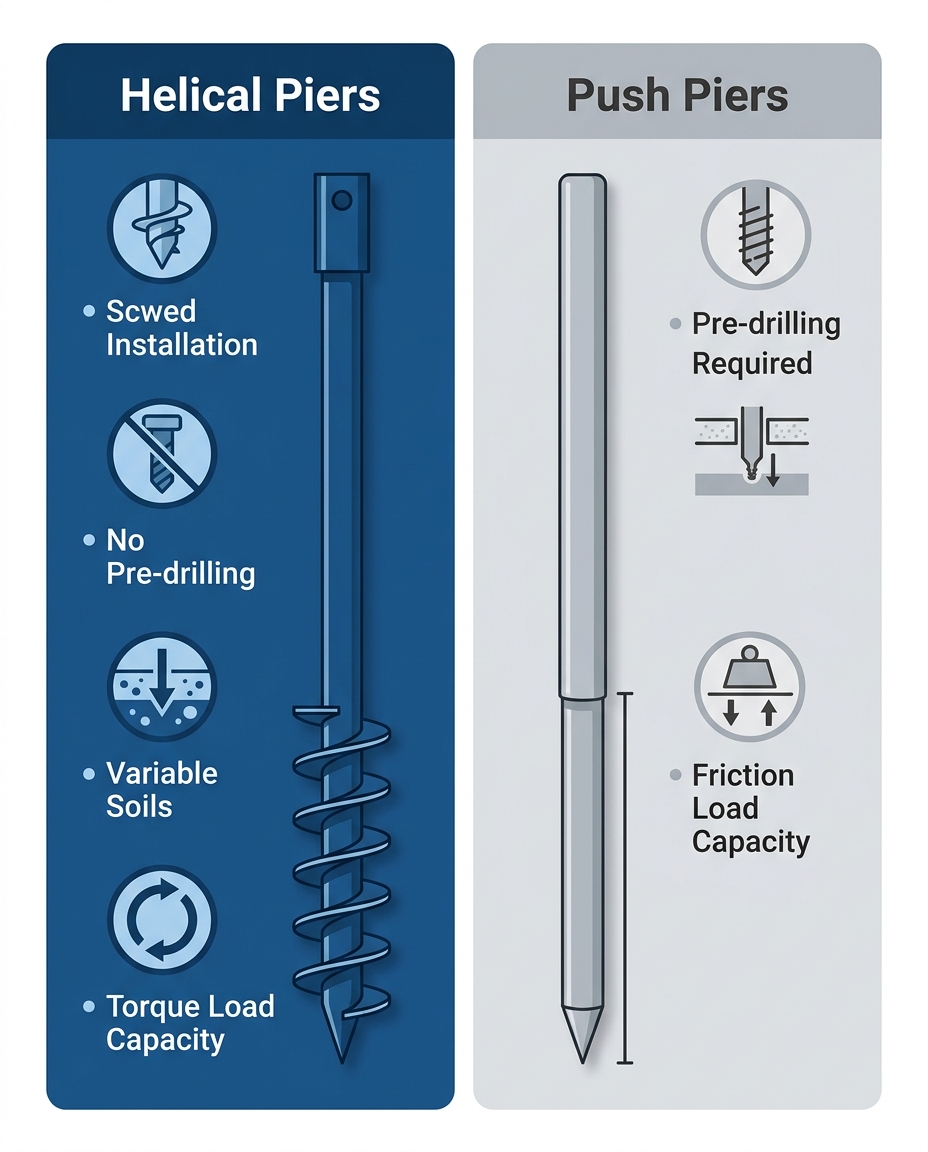 Helical Piers

• Scwed Installation

• No Pre-drilling

• Variable Soils

• Torque Load Capacity

Push Piers

• Pre-drilling Required

• Friction Load Capacity