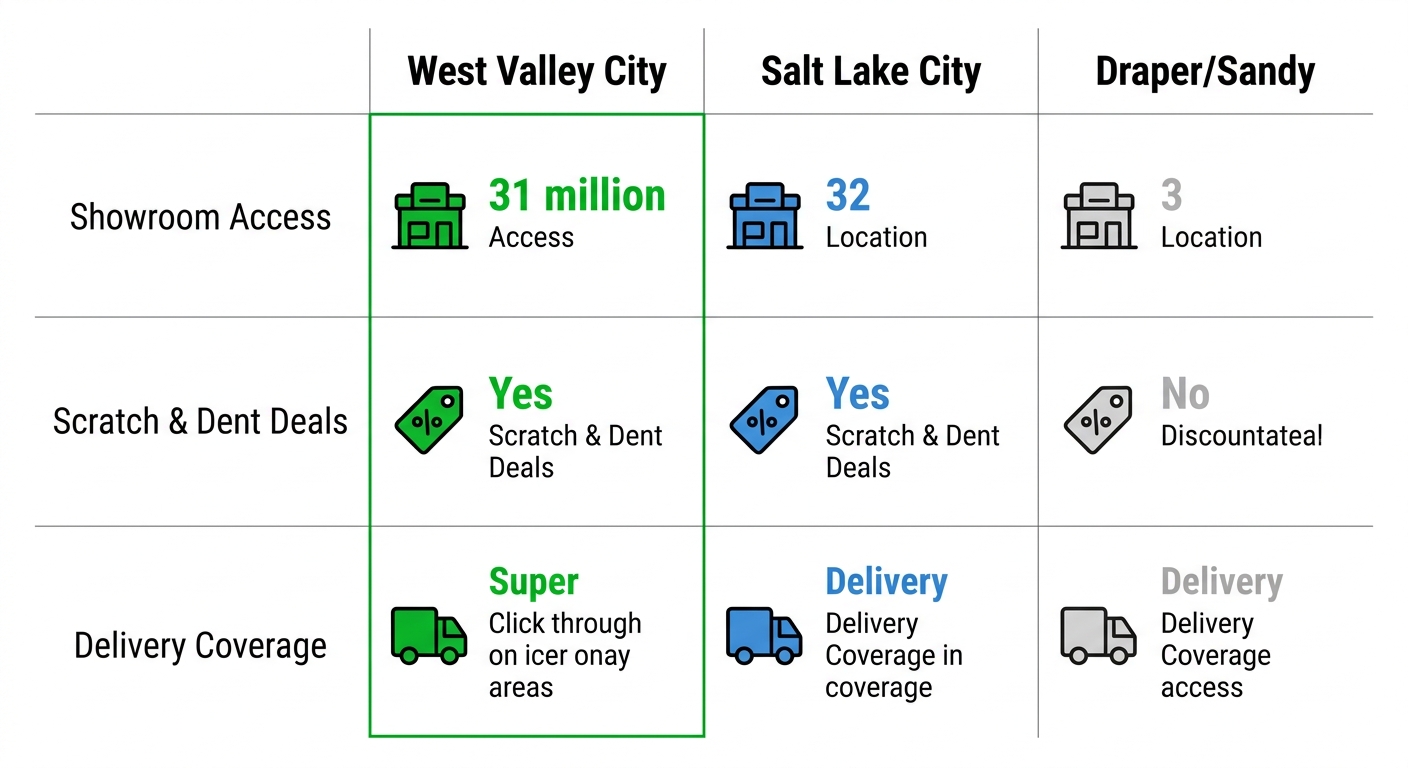 |  | West Valley City | Salt Lake City | Draper/Sandy |
|---|---|---|---|
| Showroom Access | 31 million Access | 32 Location | 3 Location |
| Scratch & Dent Deals | Yes Scratch & Dent Deals | Yes Scratch & Dent Deals | No Discountateal |
| Delivery Coverage | Super Click through on icer onay areas | Delivery Delivery Coverage in coverage | Delivery Delivery Coverage access |