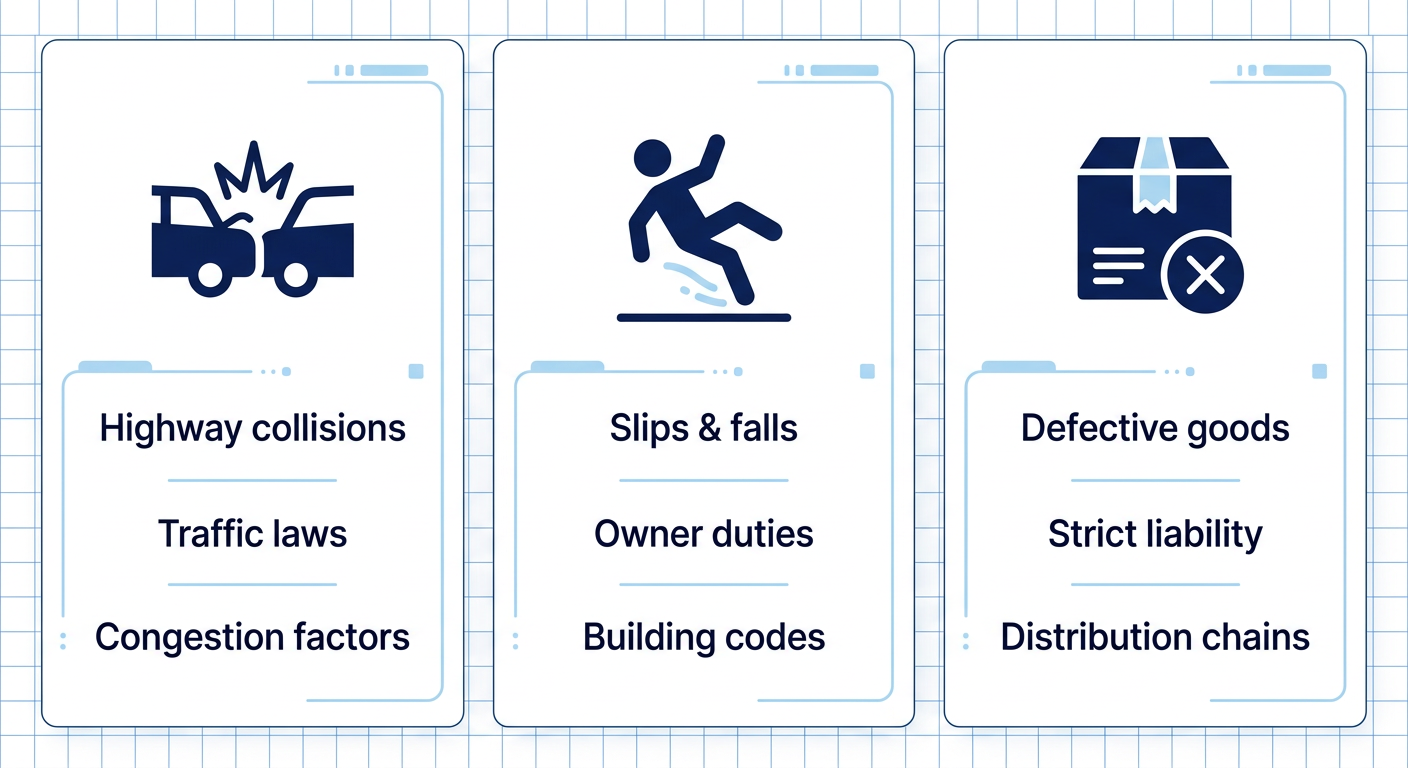 Highway collisions

Traffic laws

Congestion factors

Slips & falls

Owner duties

Building codes

Defective goods

Strict liability

Distribution chains