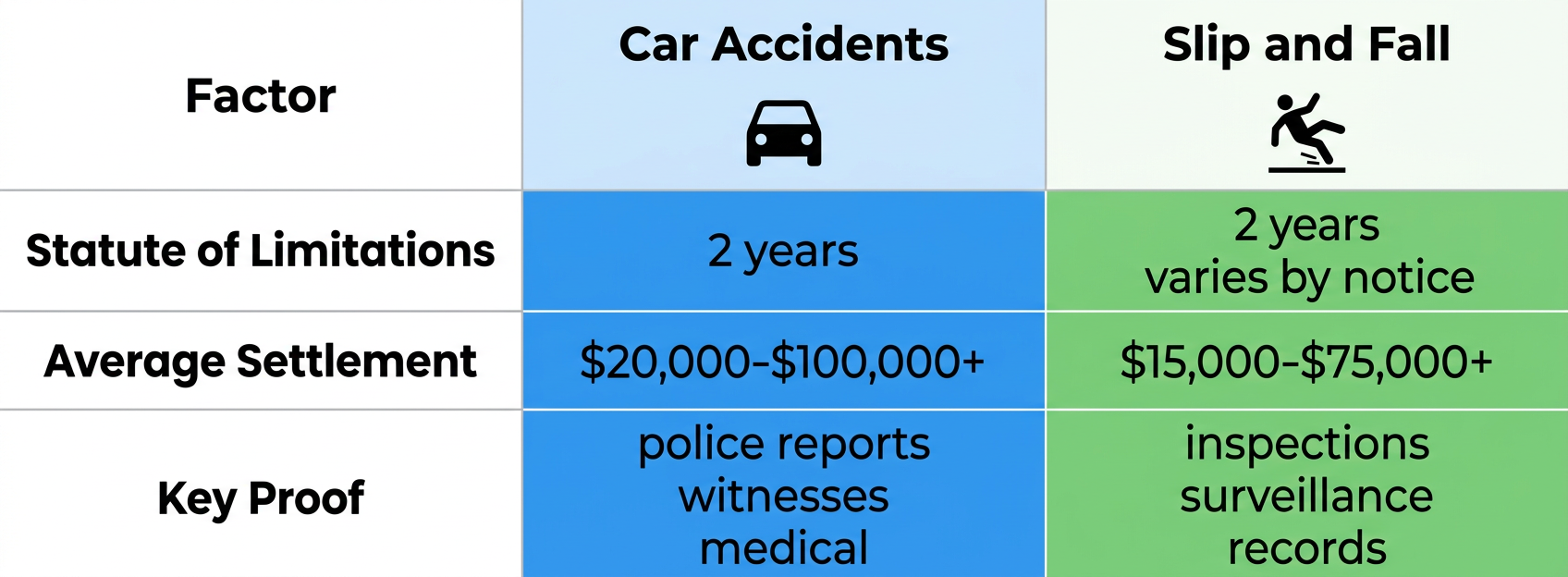 | Factor | Car Accidents | Slip and Fall |
|---|---|---|
| Statute of Limitations | 2 years | 2 years varies by notice |
| Average Settlement | \$20,000-\$100,000+ | \$15,000-\$75,000+ |
| Key Proof | police reports witnesses medical | inspections surveillance records |