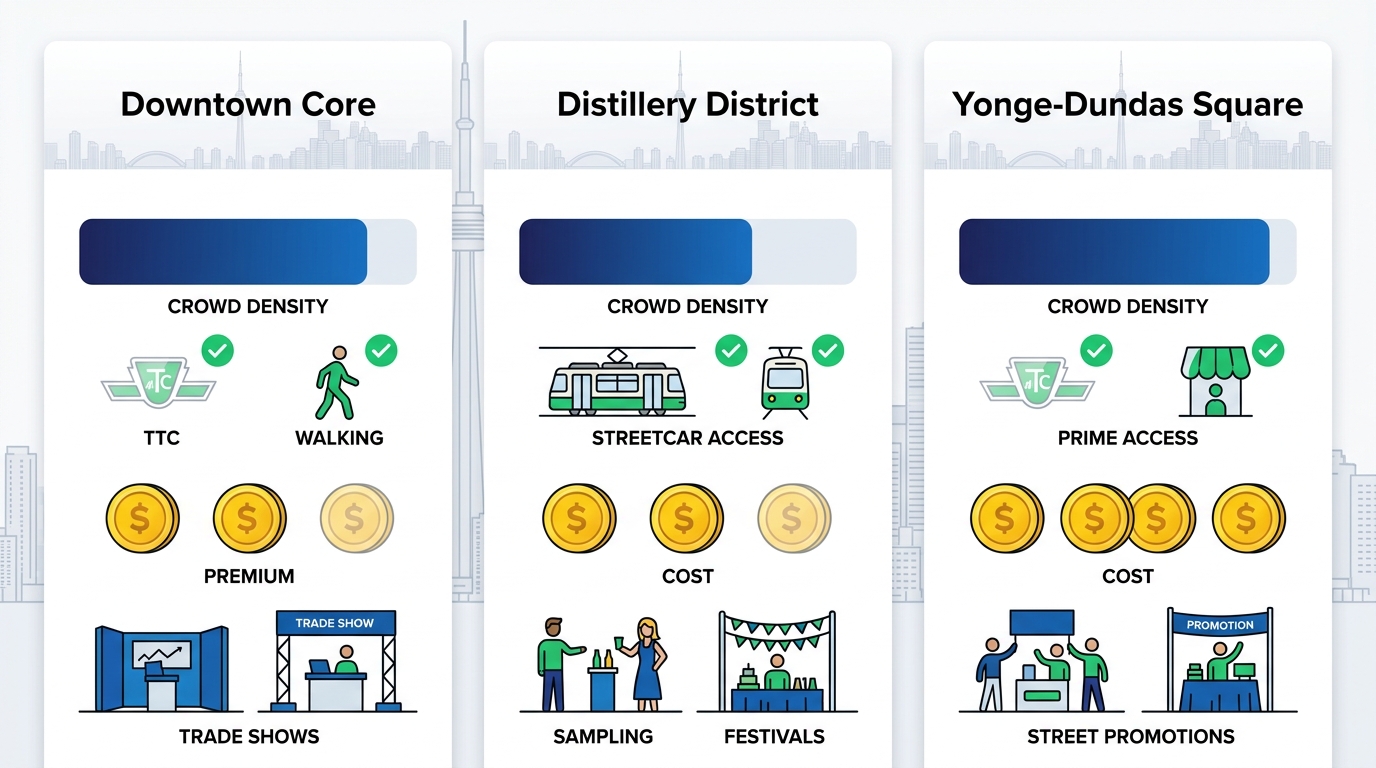 Downtown Core

CROWD DENSITY

TTC

TTC

WALKING

$

$

$

PREMIUM

TRADE SHOW

TRADE SHOWS

Distillery District

CROWD DENSITY

STREETCAR ACCESS

$

$

$

COST

SAMPLING

FESTIVALS

Yonge-Dundas Square

CROWD DENSITY

TTC

PRIME ACCESS

$

$

$

$

COST

PROMOTION

STREET PROMOTIONS