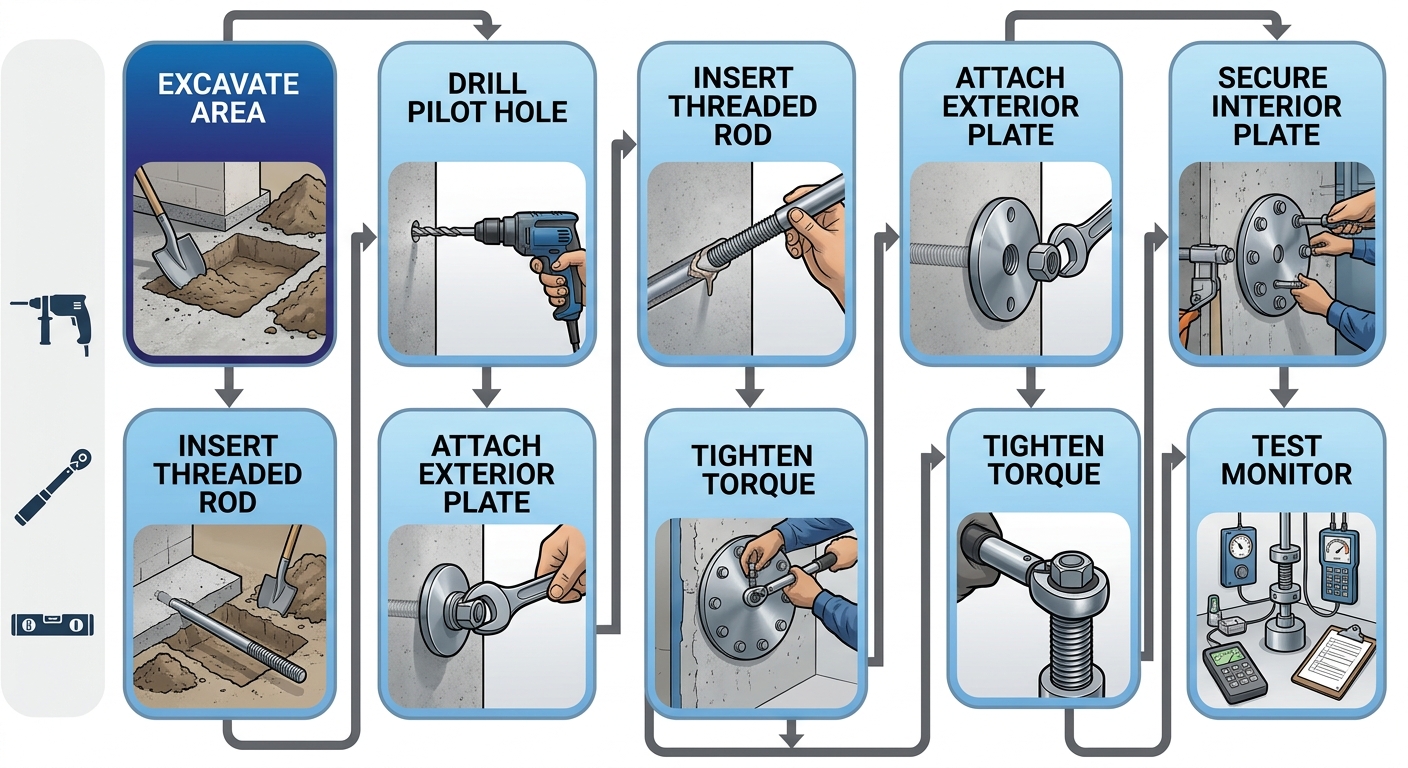 EXCAVATE AREA

INSERT THREADED ROD

DRILL PILOT HOLE

ATTACH EXTERIOR PLATE

INSERT THREADED ROD

TIGHTEN TORQUE

ATTACH EXTERIOR PLATE

TIGHTEN TORQUE

SECURE INTERIOR PLATE

TEST MONITOR