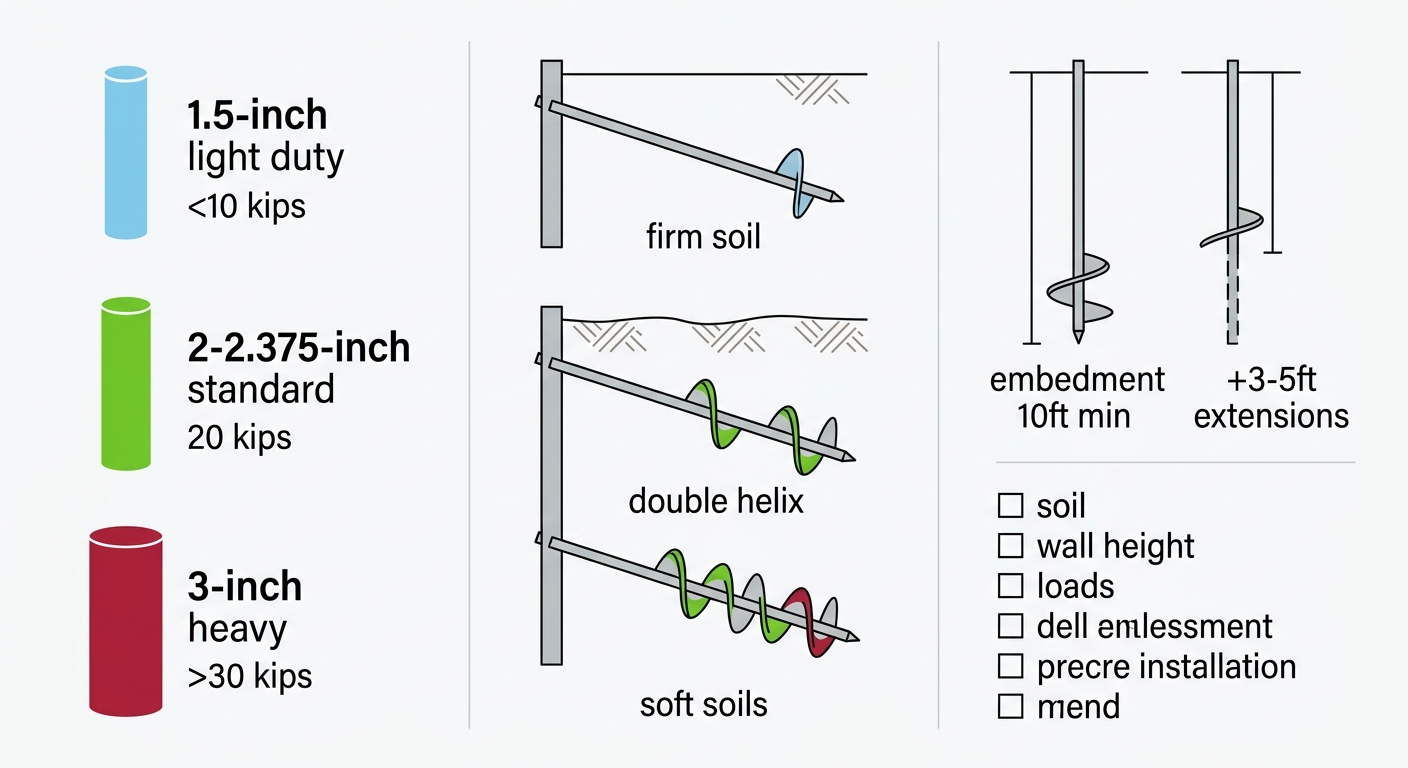 1.5-inch
light duty
<10 kips

2-2.375-inch
standard
20 kips

3-inch
heavy
>30 kips

firm soil

double helix

soft soils

embedment
10ft min

+3-5ft
extensions

☐ soil
☐ wall height
☐ loads
☐ dell emlessment
☐ precre installation
☐ mend